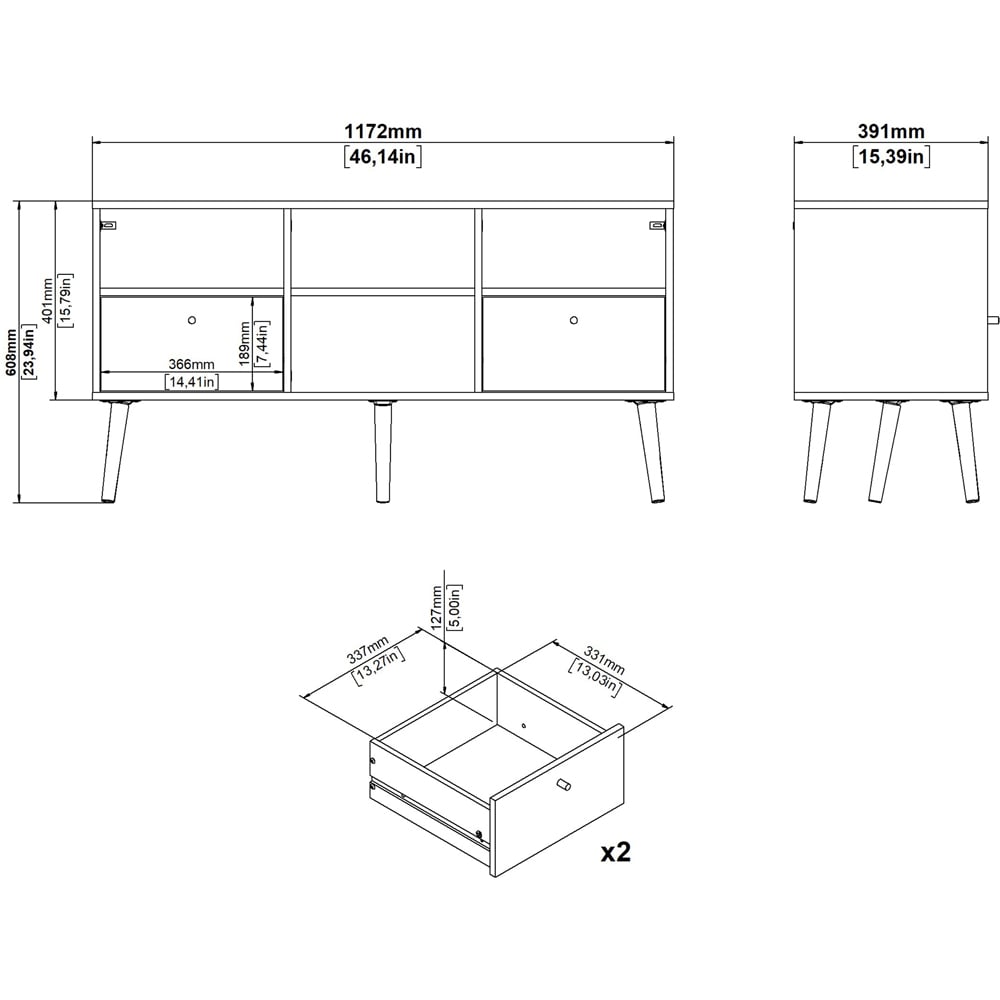 1172mm
[46,14in]

391mm
[15,39in]

608mm
[23,94in]

401mm
[15,79in]

189mm
[7,44in]

366mm
[14,41in]

127mm
[5,00in]

337mm
[13,27in]

331mm
[13,03in]

x2