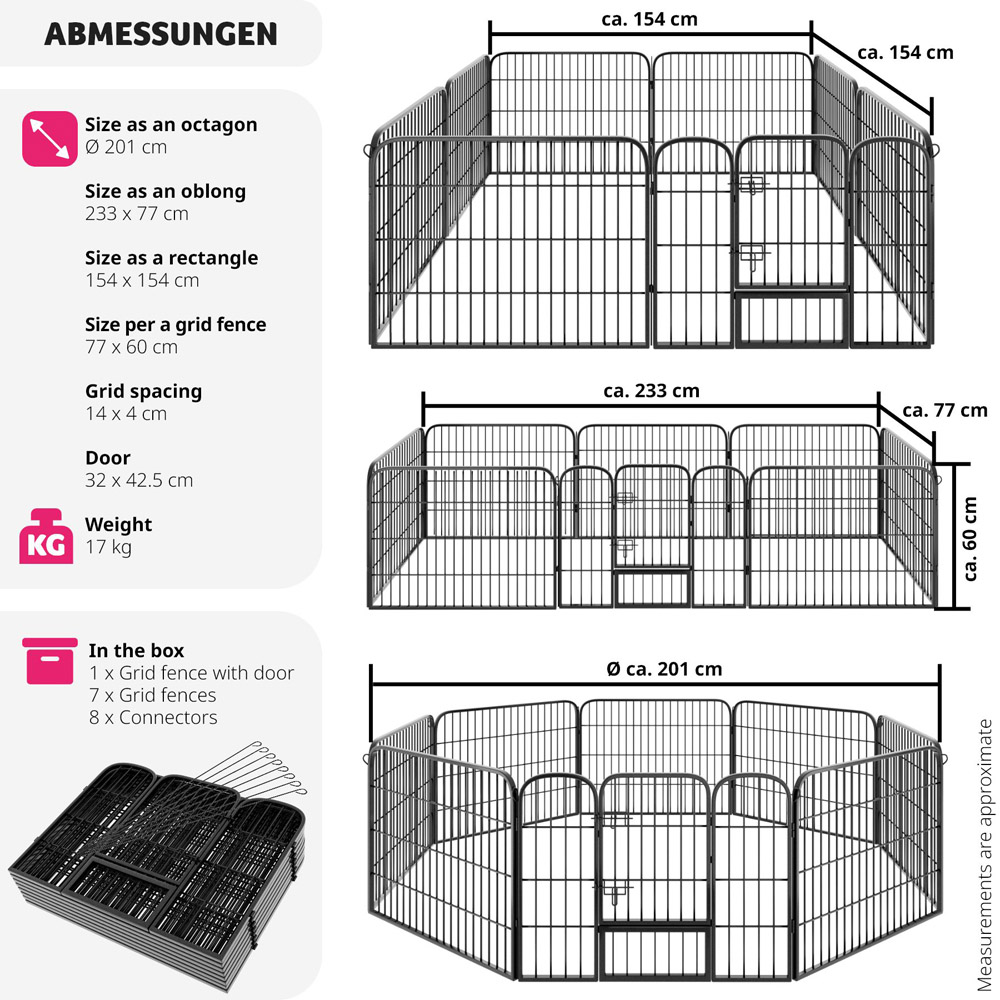 ABMESSUNGEN

Size as an octagon
Ø 201 cm

Size as an oblong
233 x 77 cm

Size as a rectangle
154 x 154 cm

Size per a grid fence
77 x 60 cm

Grid spacing
14 x 4 cm

Door
32 x 42.5 cm

KG

Weight
17 kg

In the box
1 x Grid fence with door
7 x Grid fences
8 x Connectors

ca. 154 cm

ca. 154 cm

ca. 233 cm

ca. 77 cm

ca. 60 cm

Ø ca. 201 cm

Measurements are approximate