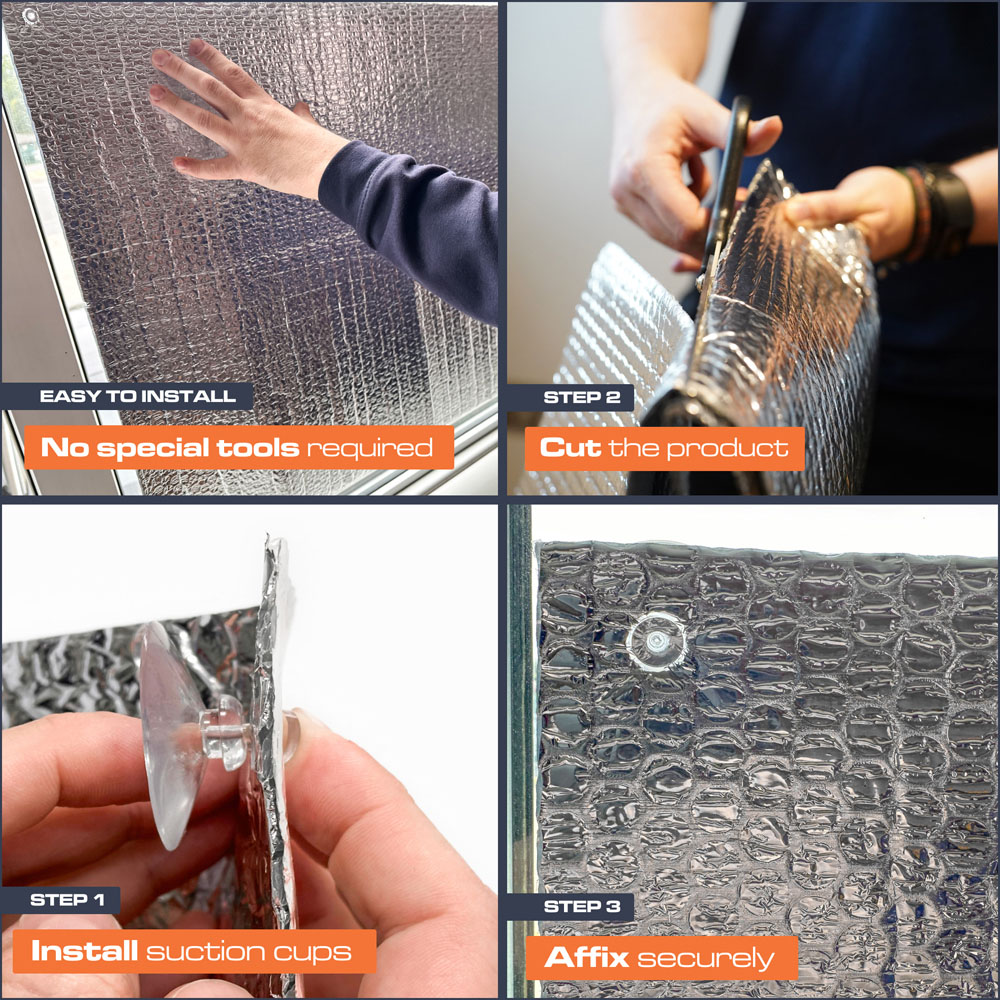 EASY TO INSTALL
No special tools required

STEP 2
Cut the product

STEP 1
Install suction cups

STEP 3
Affix securely