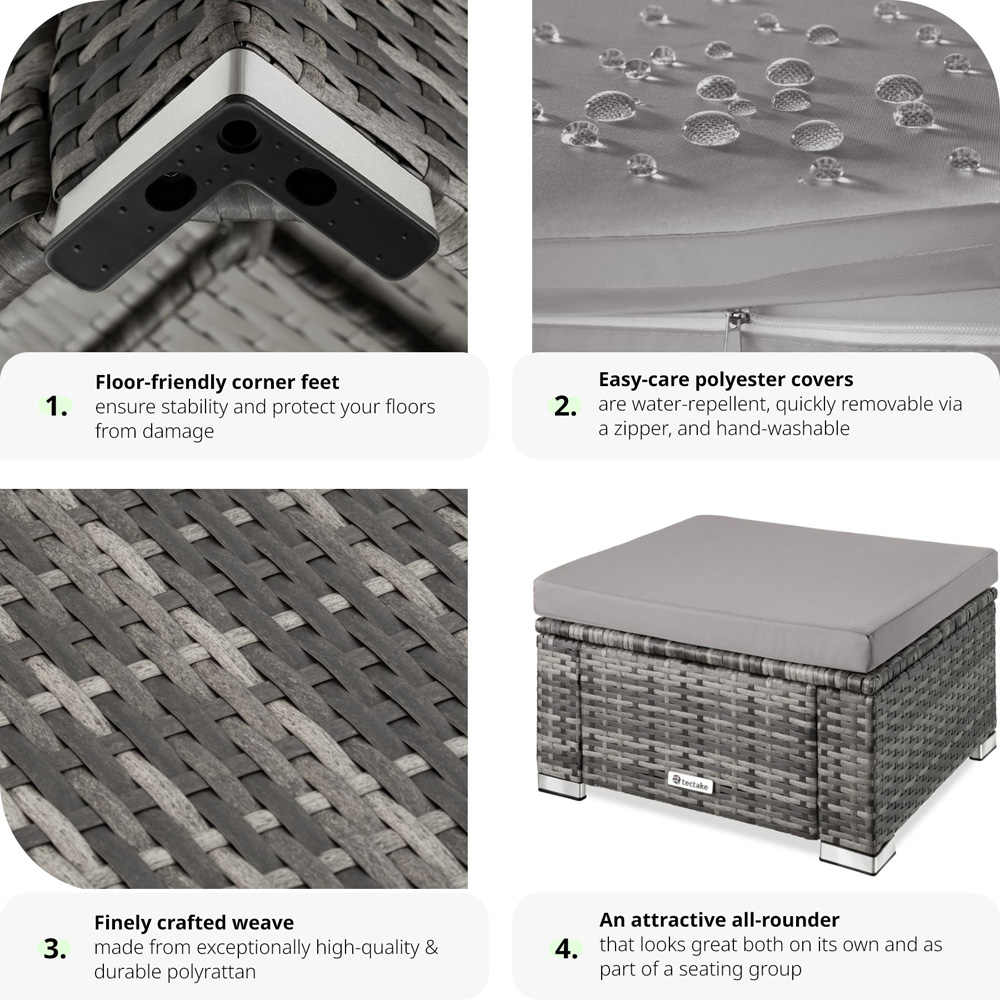 1. Floor-friendly corner feet
ensure stability and protect your floors from damage

2. Easy-care polyester covers
are water-repellent, quickly removable via a zipper, and hand-washable

3. Finely crafted weave
made from exceptionally high-quality & durable polyrattan

tectake

4. An attractive all-rounder
that looks great both on its own and as part of a seating group