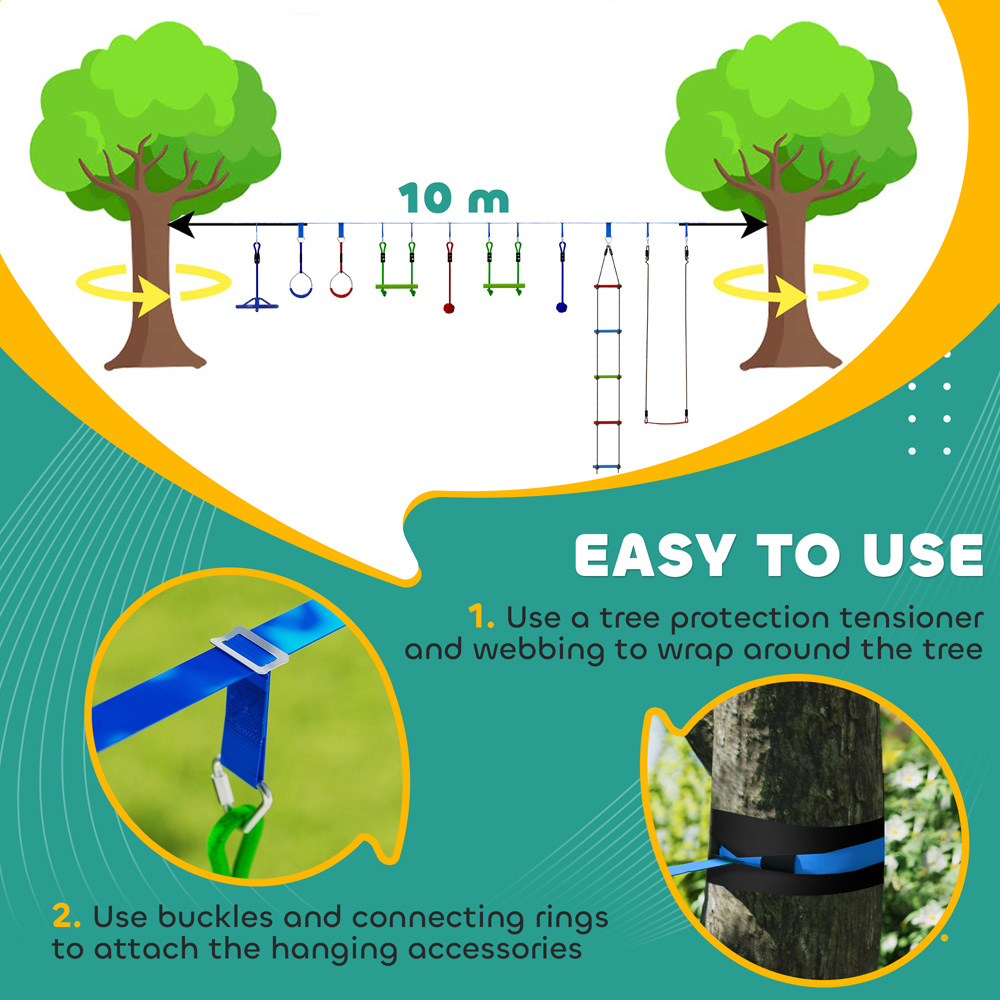 10 m

EASY TO USE

1. Use a tree protection tensioner and webbing to wrap around the tree

2. Use buckles and connecting rings to attach the hanging accessories