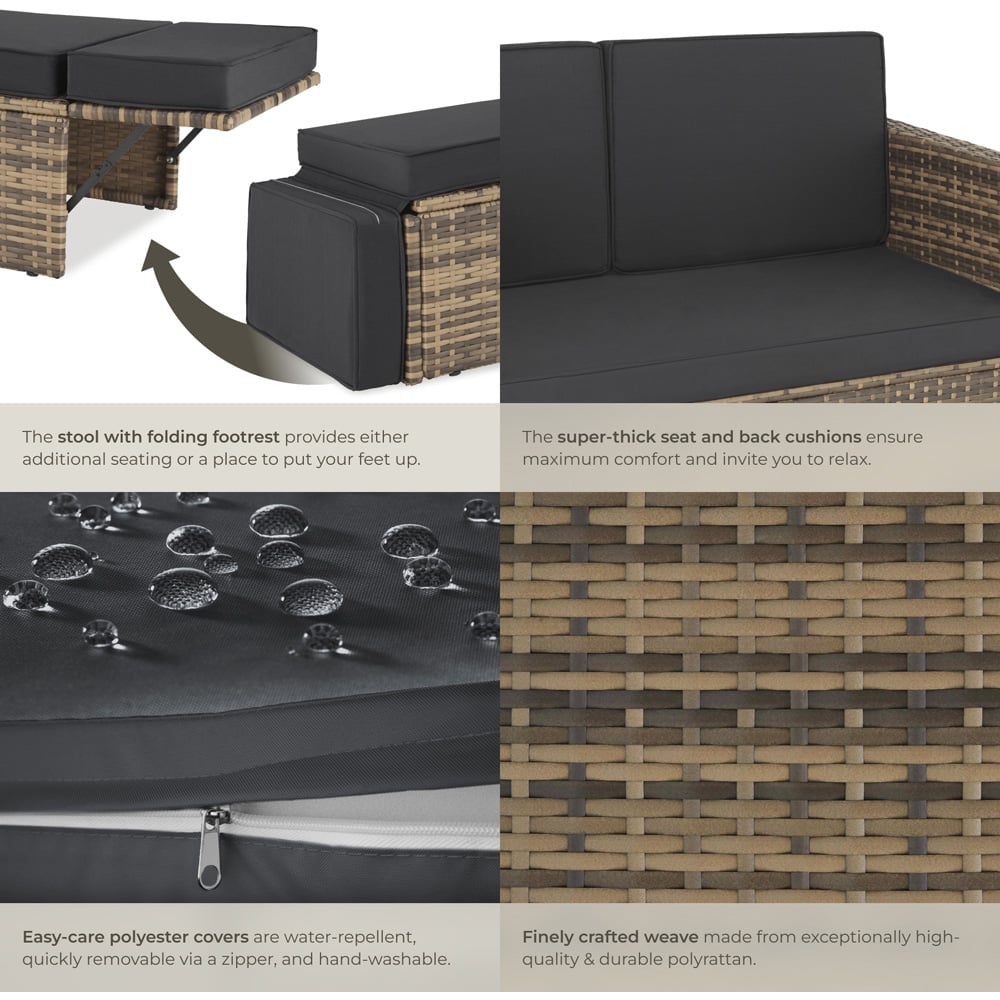 The stool with folding footrest provides either additional seating or a place to put your feet up.

The super-thick seat and back cushions ensure maximum comfort and invite you to relax.

Easy-care polyester covers are water-repellent, quickly removable via a zipper, and hand-washable.

Finely crafted weave made from exceptionally high-quality & durable polyrattan.