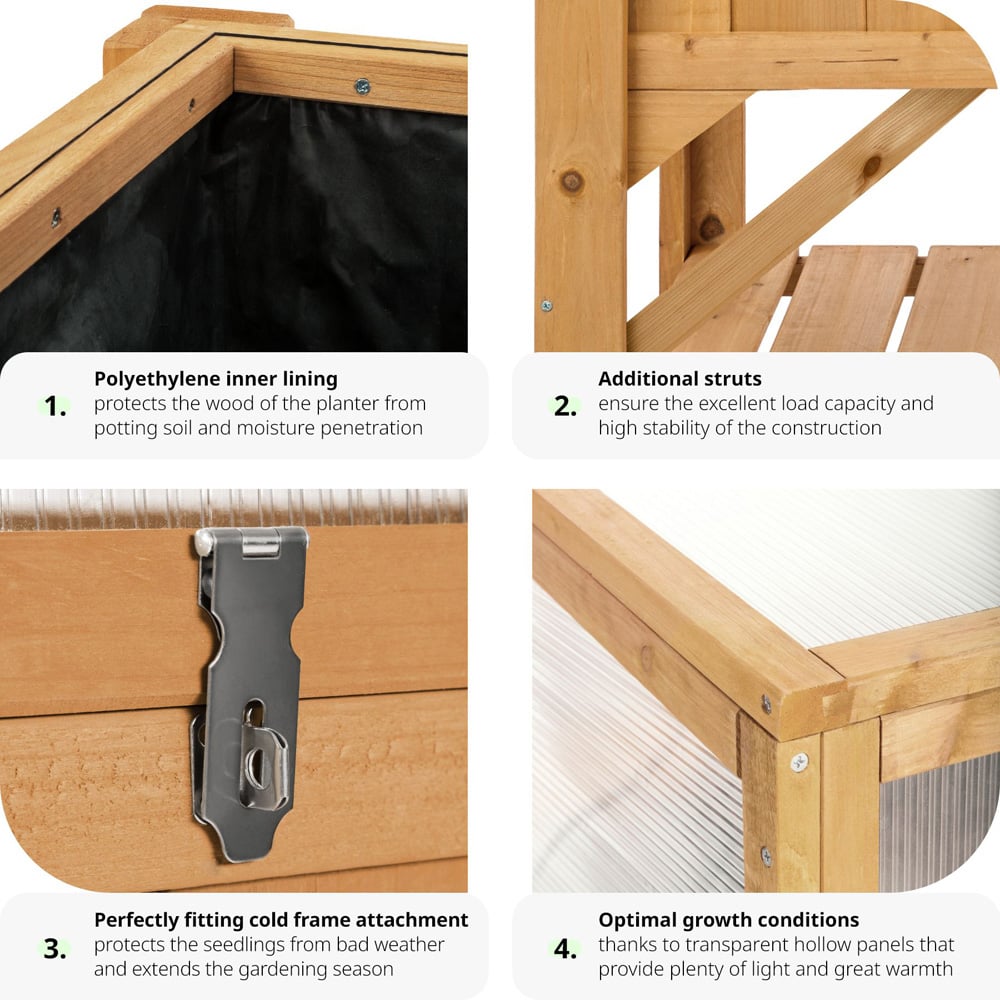 1. Polyethylene inner lining
protects the wood of the planter from potting soil and moisture penetration

2. Additional struts
ensure the excellent load capacity and high stability of the construction

3. Perfectly fitting cold frame attachment
protects the seedlings from bad weather and extends the gardening season

4. Optimal growth conditions
thanks to transparent hollow panels that provide plenty of light and great warmth