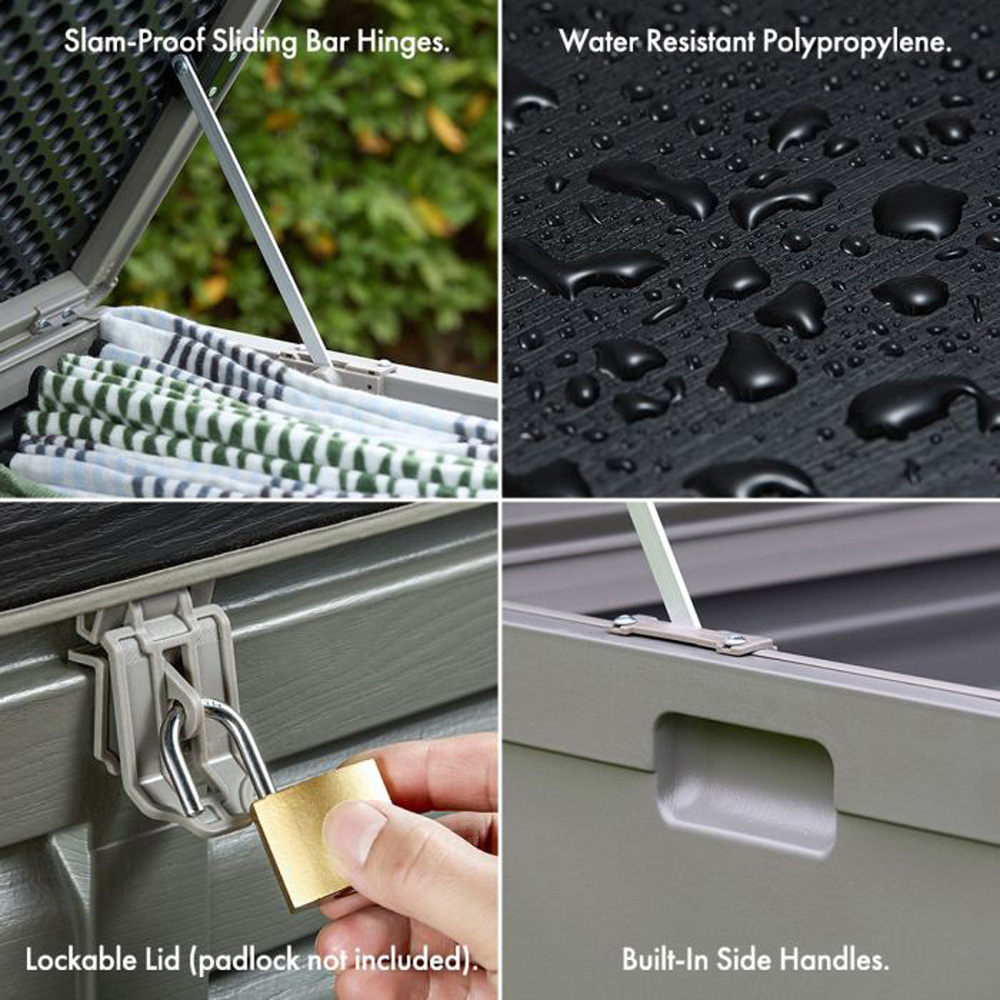 Slam-Proof Sliding Bar Hinges.

Water Resistant Polypropylene.

Lockable Lid (padlock not included).

Built-In Side Handles.