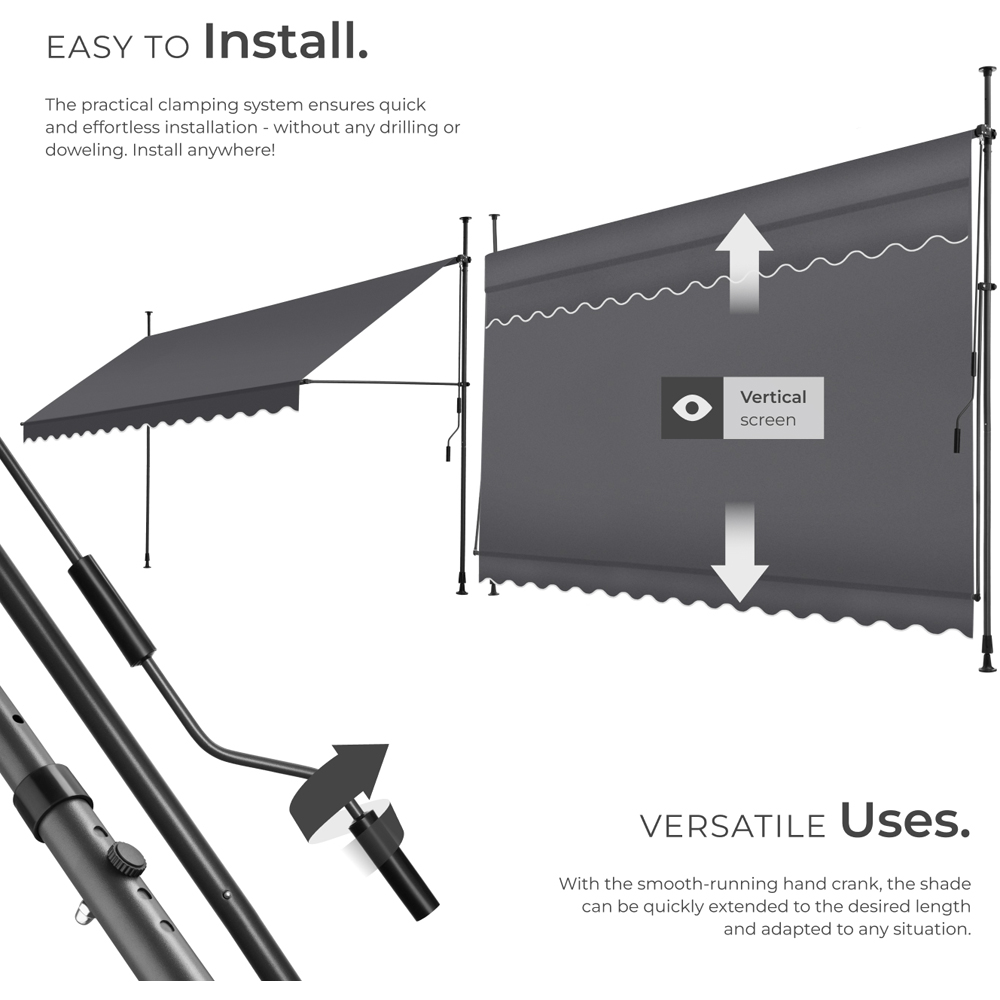 EASY TO Install.

The practical clamping system ensures quick and effortless installation - without any drilling or doweling. Install anywhere!

Vertical screen

VERSATILE Uses.

With the smooth-running hand crank, the shade can be quickly extended to the desired length and adapted to any situation.