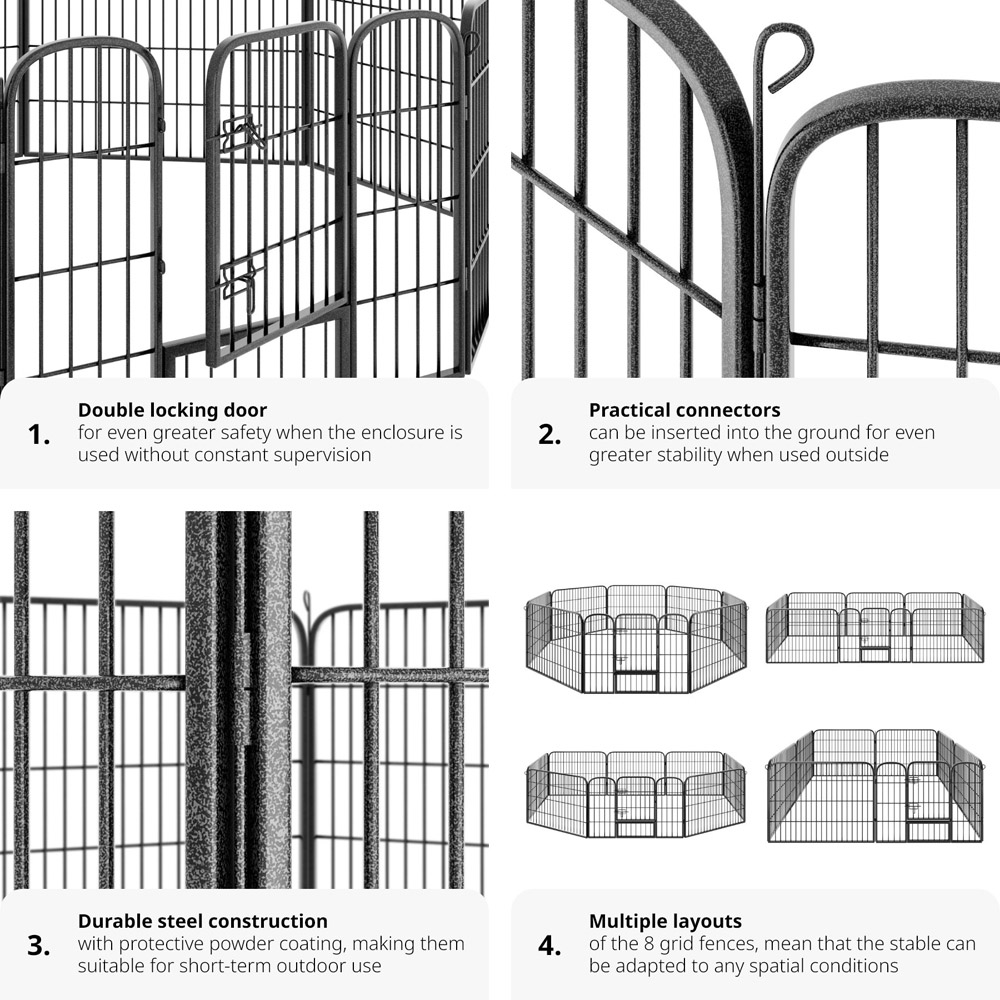 1. Double locking door
for even greater safety when the enclosure is used without constant supervision

2. Practical connectors
can be inserted into the ground for even greater stability when used outside

3. Durable steel construction
with protective powder coating, making them suitable for short-term outdoor use

4. Multiple layouts
of the 8 grid fences, mean that the stable can be adapted to any spatial conditions