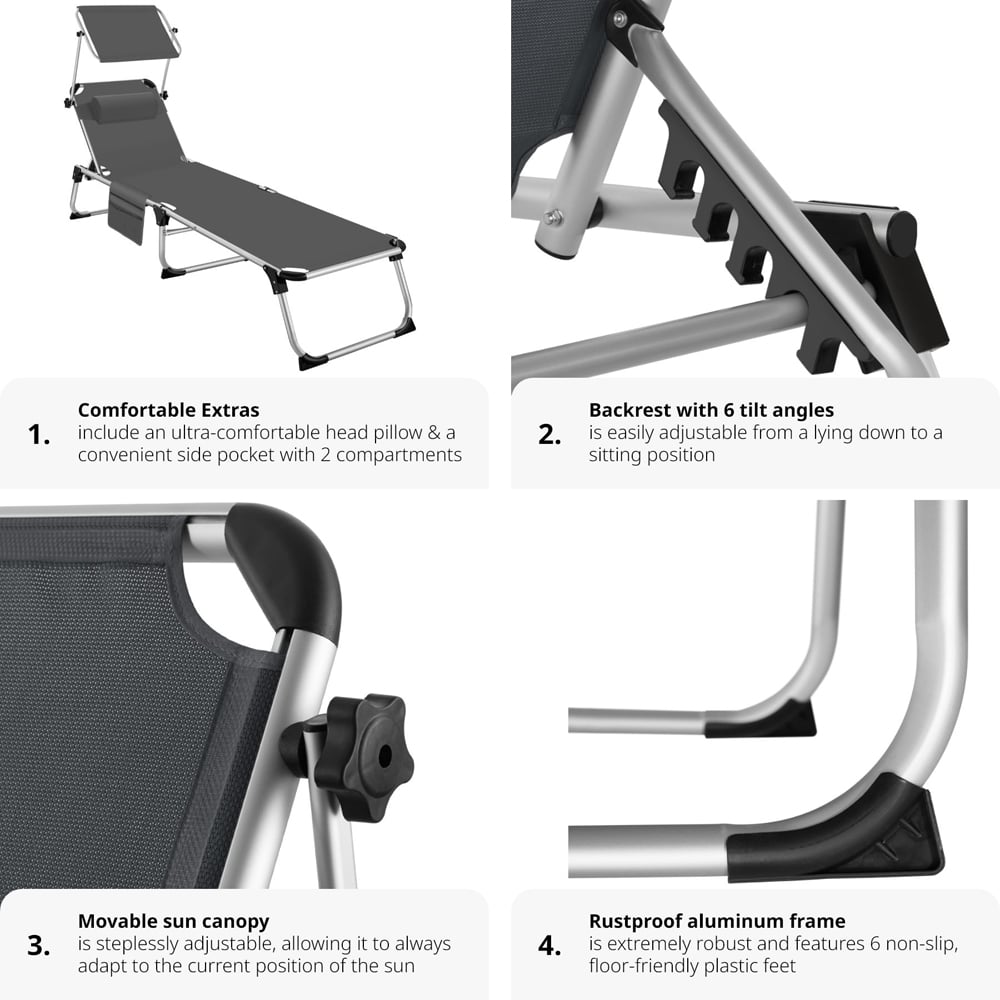 1.
Comfortable Extras
include an ultra-comfortable head pillow & a convenient side pocket with 2 compartments

2.
Backrest with 6 tilt angles
is easily adjustable from a lying down to a sitting position

3.
Movable sun canopy
is steplessly adjustable, allowing it to always adapt to the current position of the sun

4.
Rustproof aluminum frame
is extremely robust and features 6 non-slip, floor-friendly plastic feet