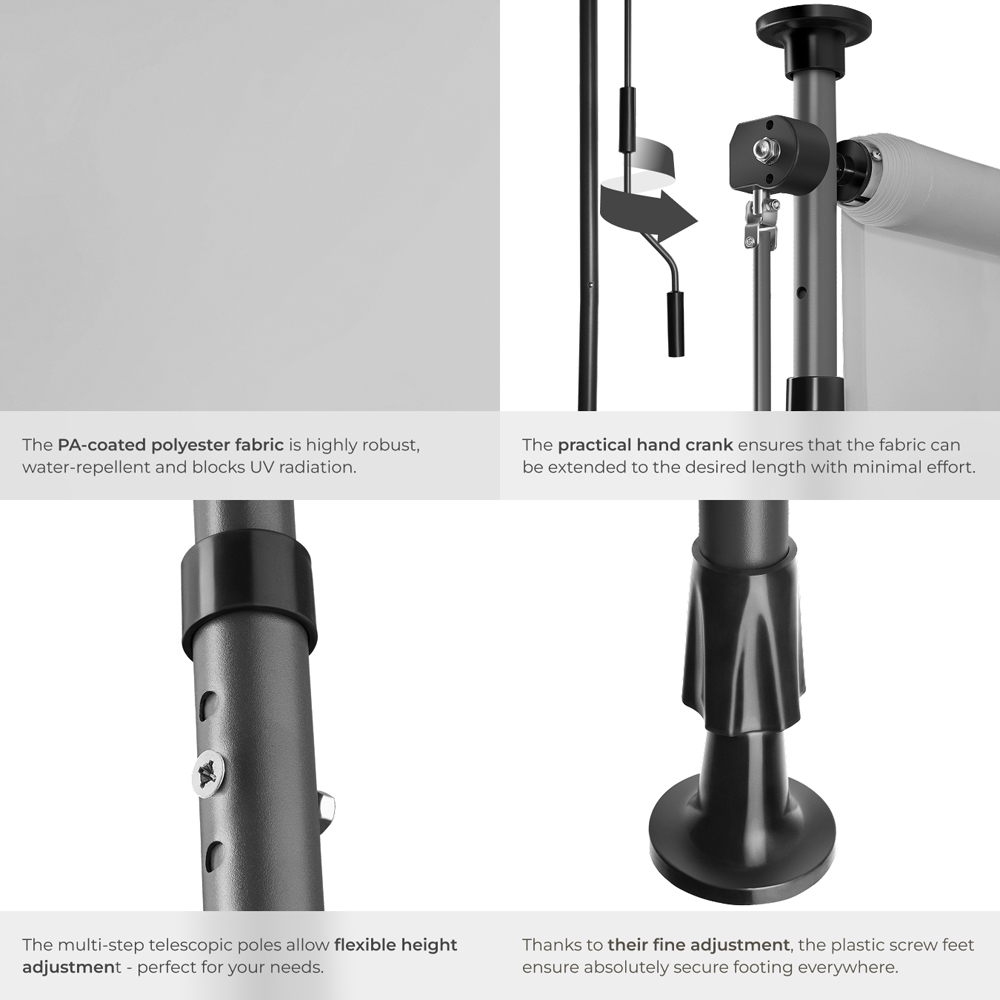 The PA-coated polyester fabric is highly robust, water-repellent and blocks UV radiation.

The practical hand crank ensures that the fabric can be extended to the desired length with minimal effort.

The multi-step telescopic poles allow flexible height adjustment - perfect for your needs.

Thanks to their fine adjustment, the plastic screw feet ensure absolutely secure footing everywhere.