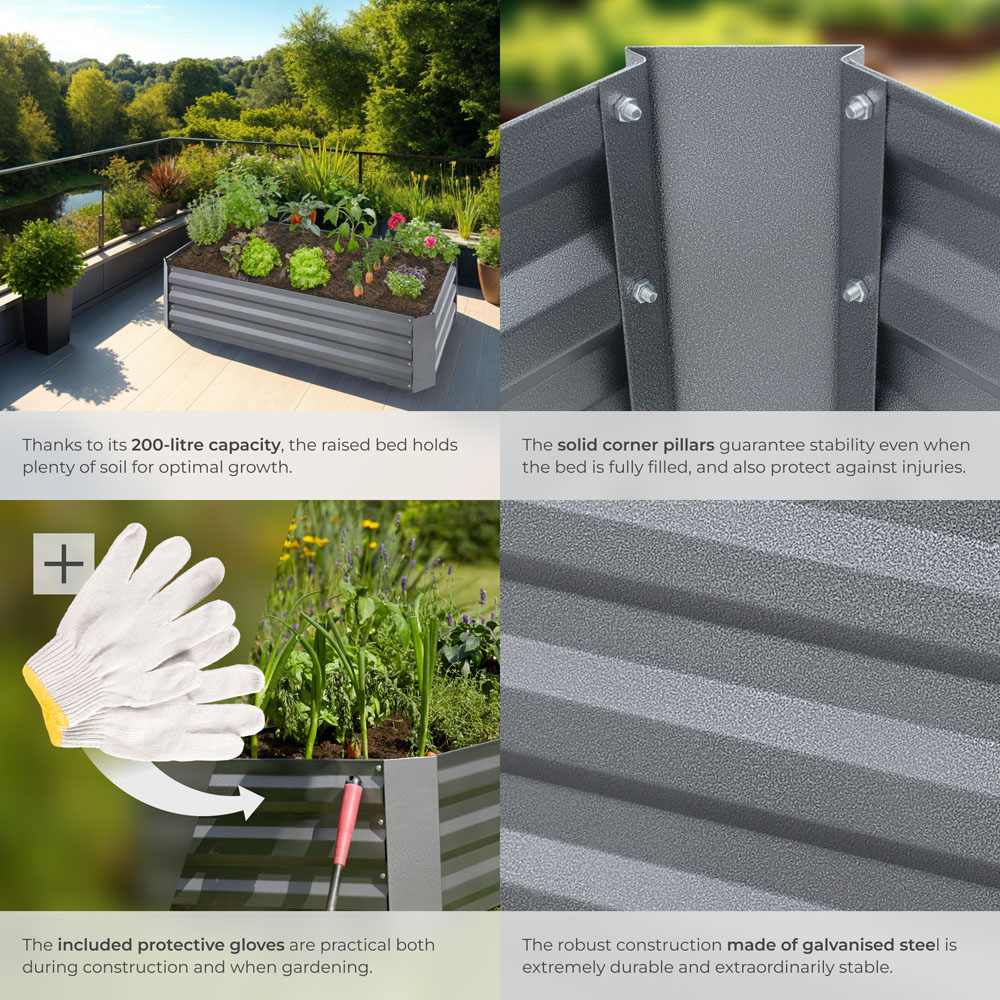 Thanks to its 200-litre capacity, the raised bed holds plenty of soil for optimal growth.

The solid corner pillars guarantee stability even when the bed is fully filled, and also protect against injuries.

+

The included protective gloves are practical both during construction and when gardening.

The robust construction made of galvanised steel is extremely durable and extraordinarily stable.