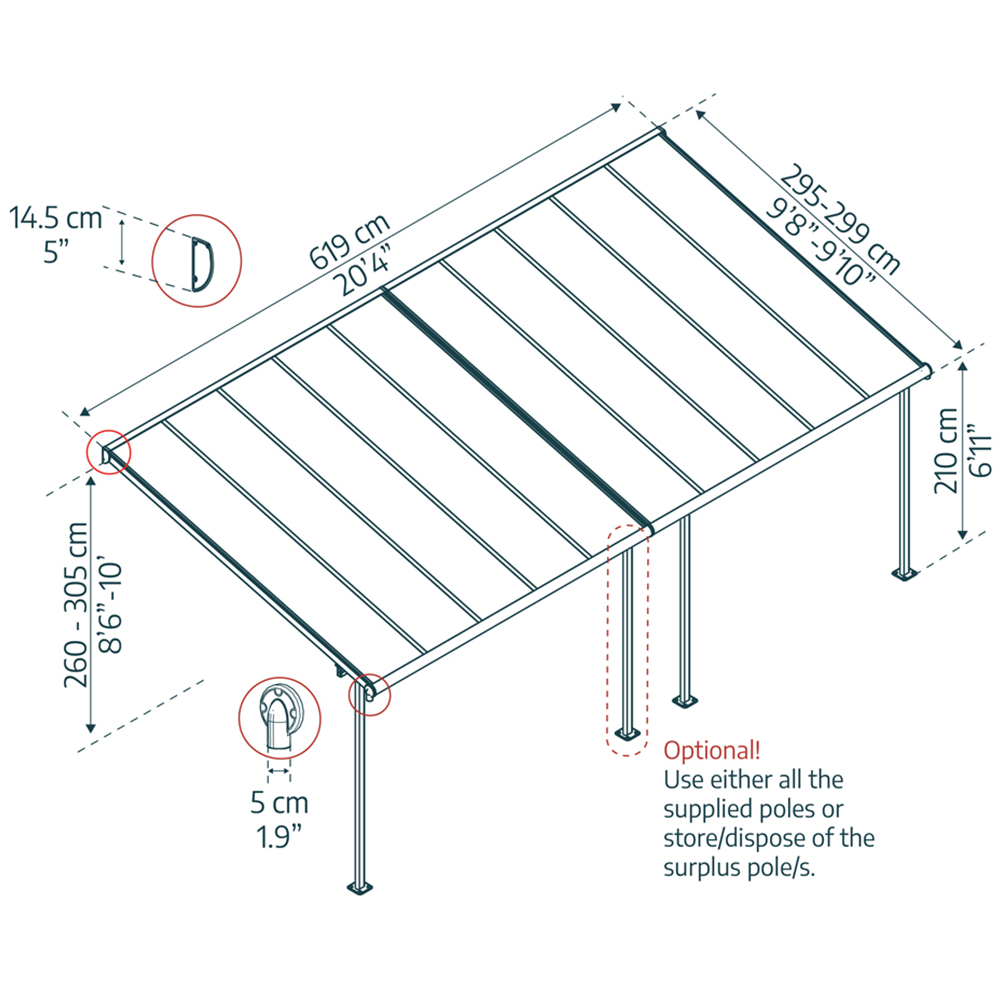 14.5 cm
5"

619 cm
20'4"

295-299 cm
9'8"-9'10"

210 cm
6'11"

260 - 305 cm
8'6"-10'

5 cm
1.9"

Optional!
Use either all the supplied poles or store/dispose of the surplus pole/s.