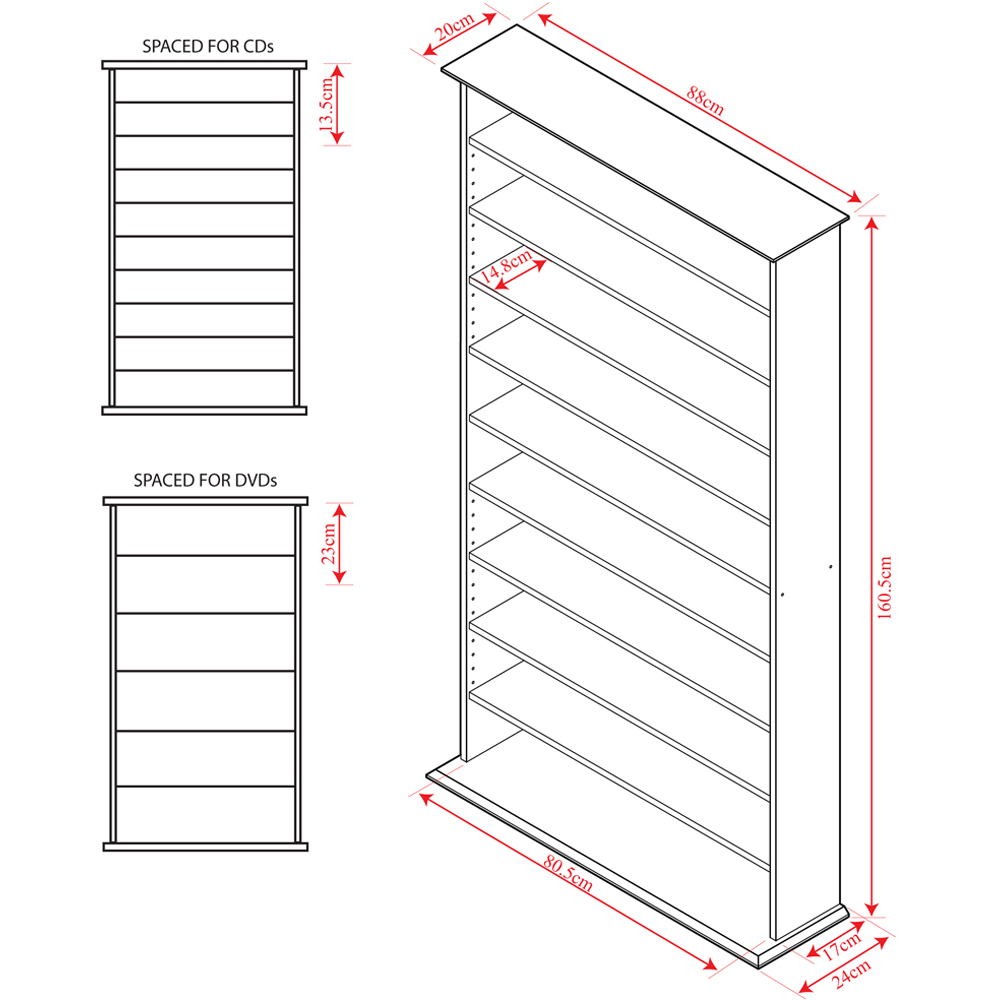 SPACED FOR CDs

13.5cm

SPACED FOR DVDs

23cm

20cm

88cm

14.8cm

160.5cm

80.5cm

17cm

24cm