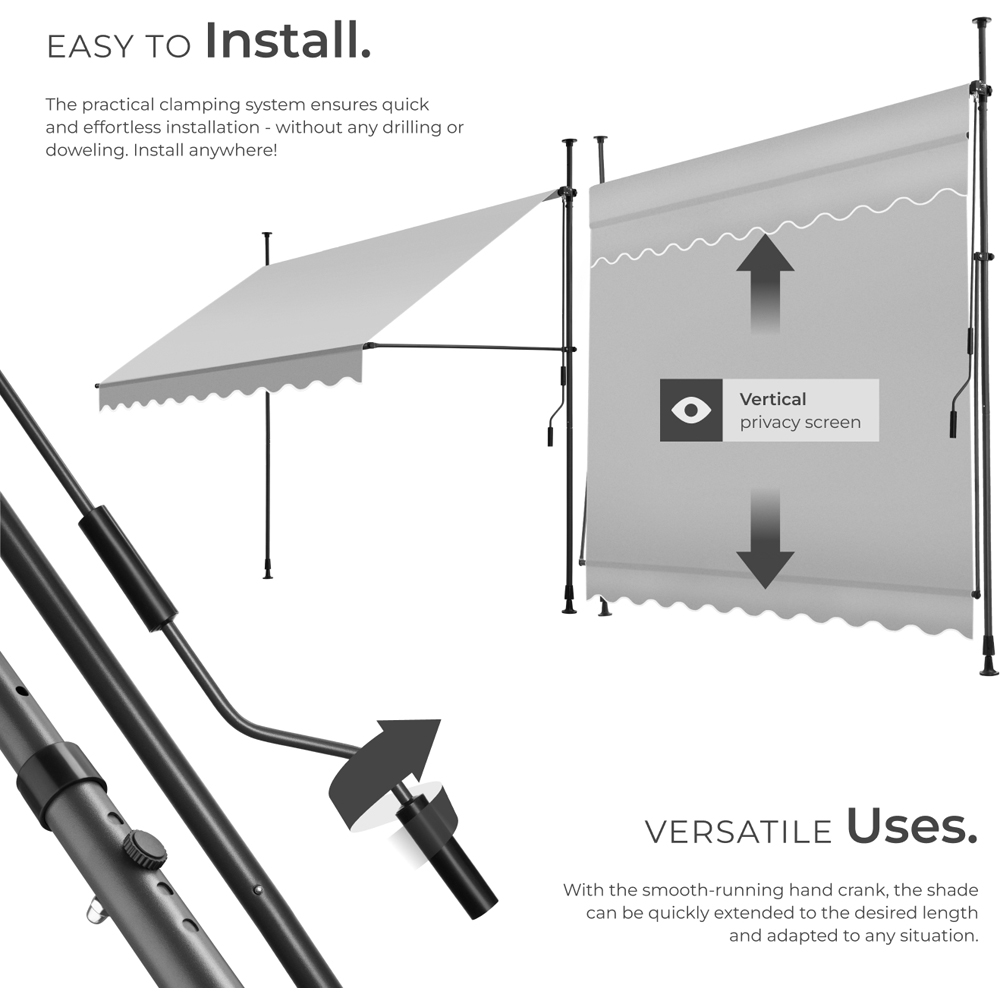 EASY TO Install.

The practical clamping system ensures quick and effortless installation - without any drilling or doweling. Install anywhere!

Vertical
privacy screen

VERSATILE Uses.

With the smooth-running hand crank, the shade can be quickly extended to the desired length and adapted to any situation.