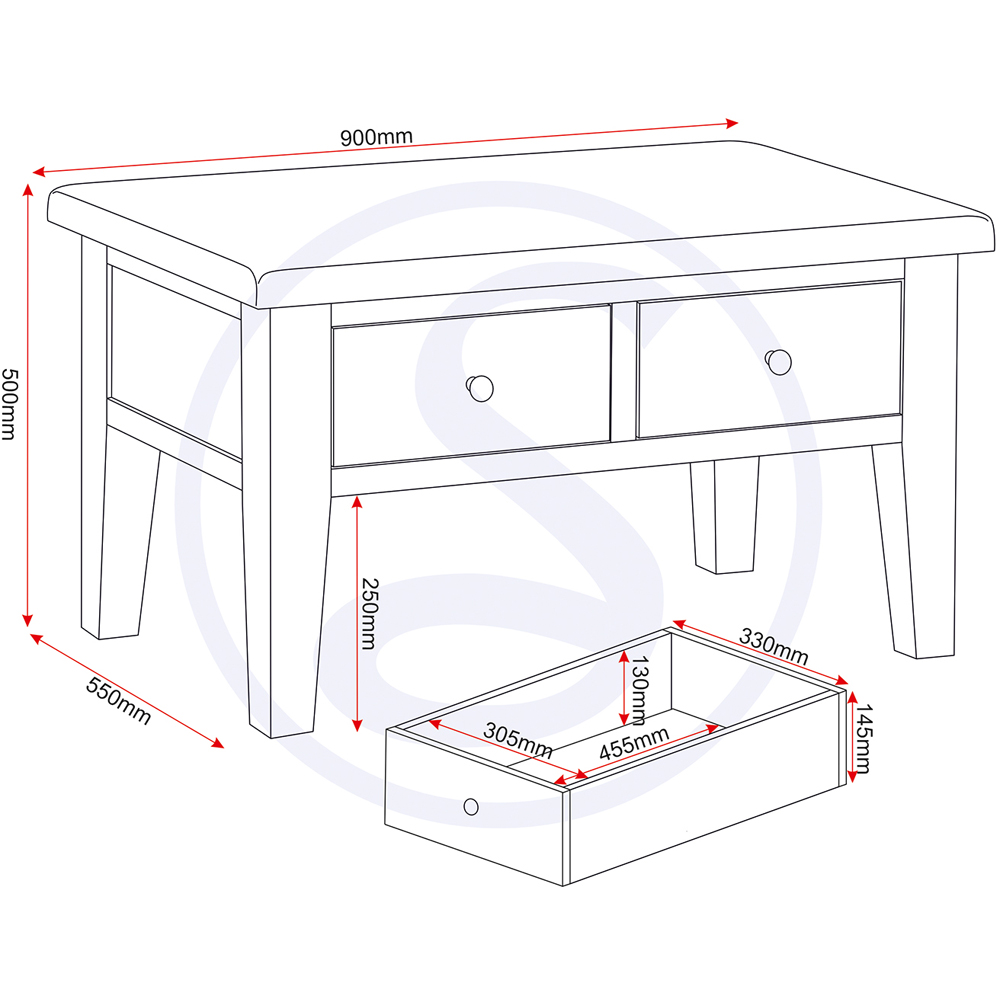 900mm
500mm
550mm
250mm
330mm
130mm
145mm
305mm
455mm