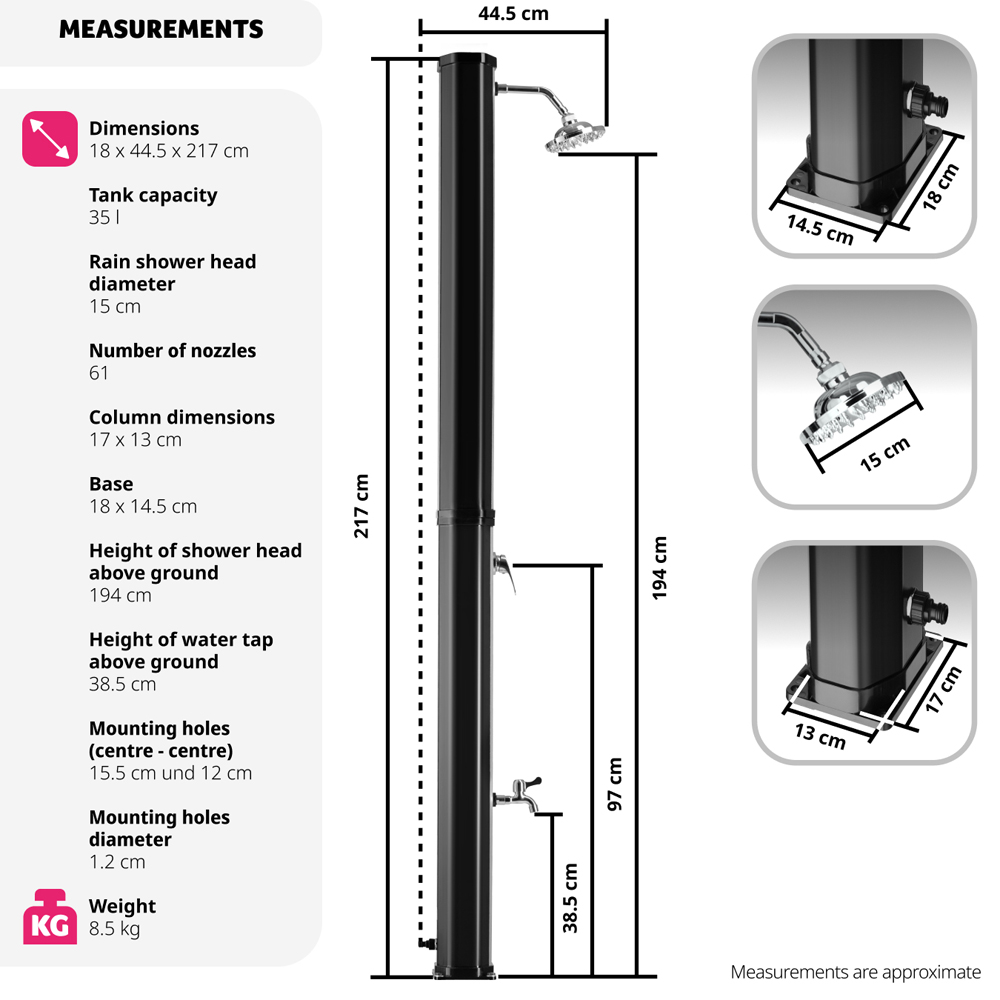 MEASUREMENTS

Dimensions
18 x 44.5 x 217 cm

Tank capacity
35 l

Rain shower head diameter
15 cm

Number of nozzles
61

Column dimensions
17 x 13 cm

Base
18 x 14.5 cm

Height of shower head above ground
194 cm

Height of water tap above ground
38.5 cm

Mounting holes (centre - centre)
15.5 cm und 12 cm

Mounting holes diameter
1.2 cm

KG
Weight
8.5 kg

44.5 cm
217 cm
194 cm
97 cm
38.5 cm

14.5 cm
18 cm
15 cm
13 cm
17 cm

Measurements are approximate