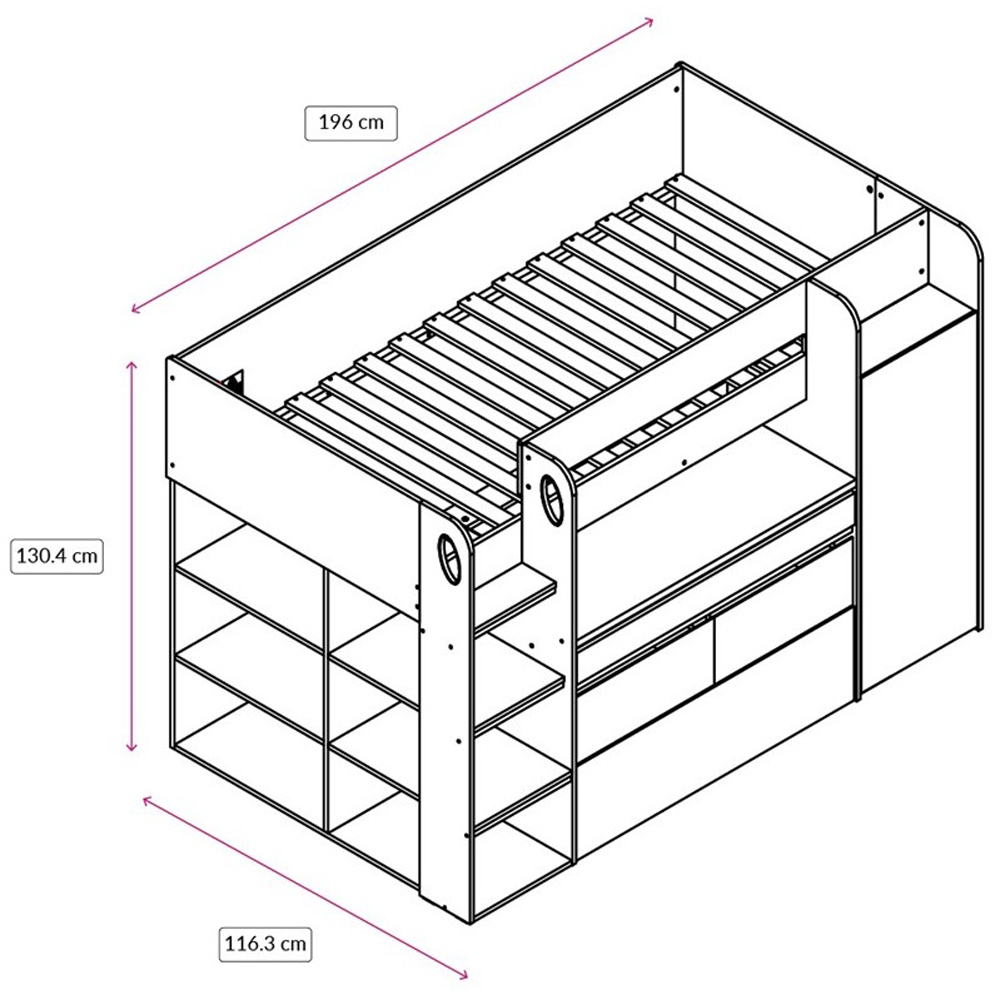 196 cm

130.4 cm

116.3 cm