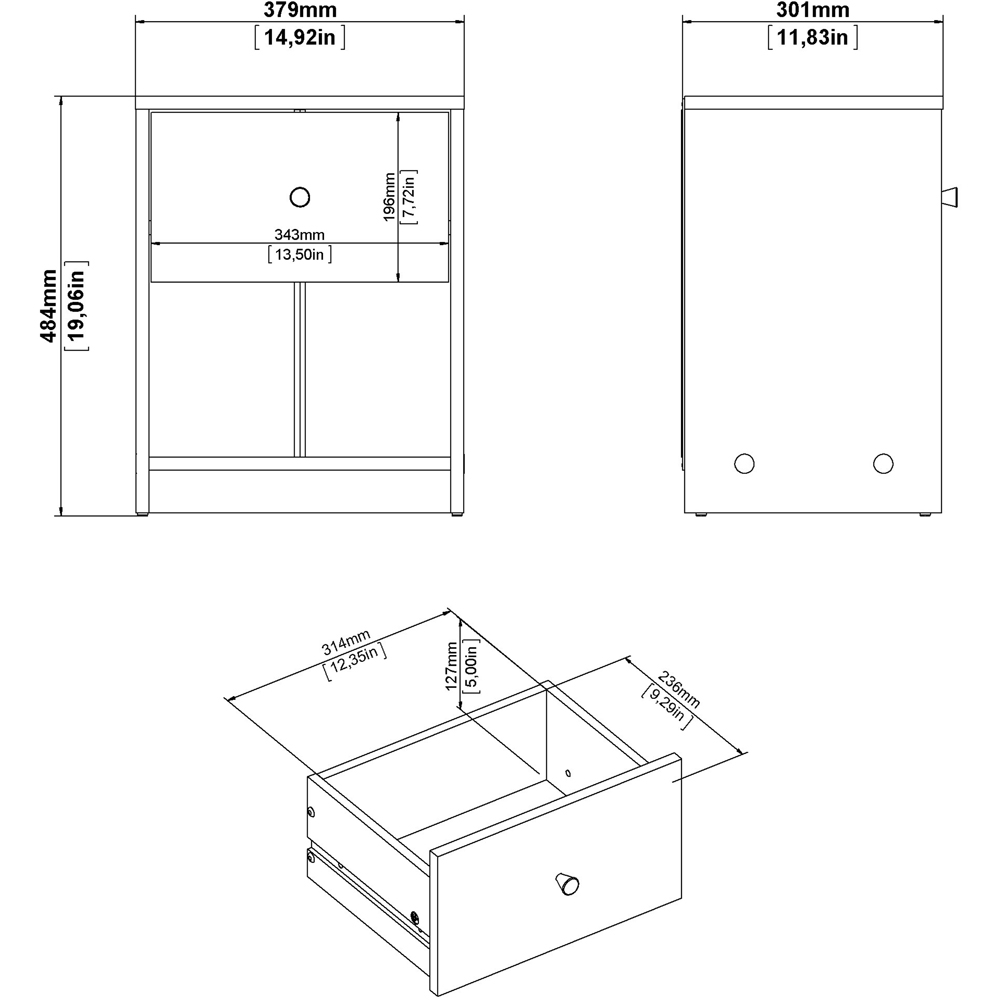 379mm
[14,92in]

301mm
[11,83in]

484mm
[19,06in]

196mm
[7,72in]

343mm
[13,50in]

314mm
[12,35in]

127mm
[5,00in]

236mm
[9,29in]