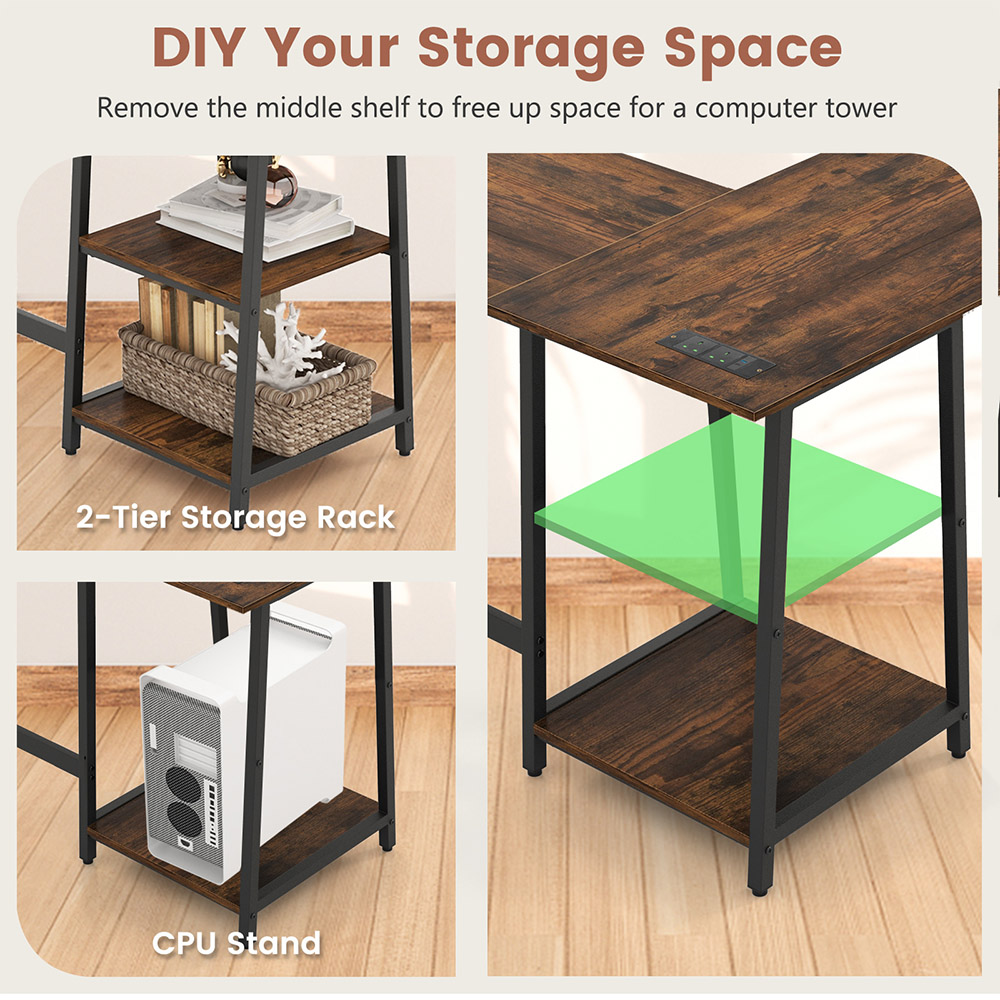 DIY Your Storage Space

Remove the middle shelf to free up space for a computer tower

2-Tier Storage Rack

CPU Stand