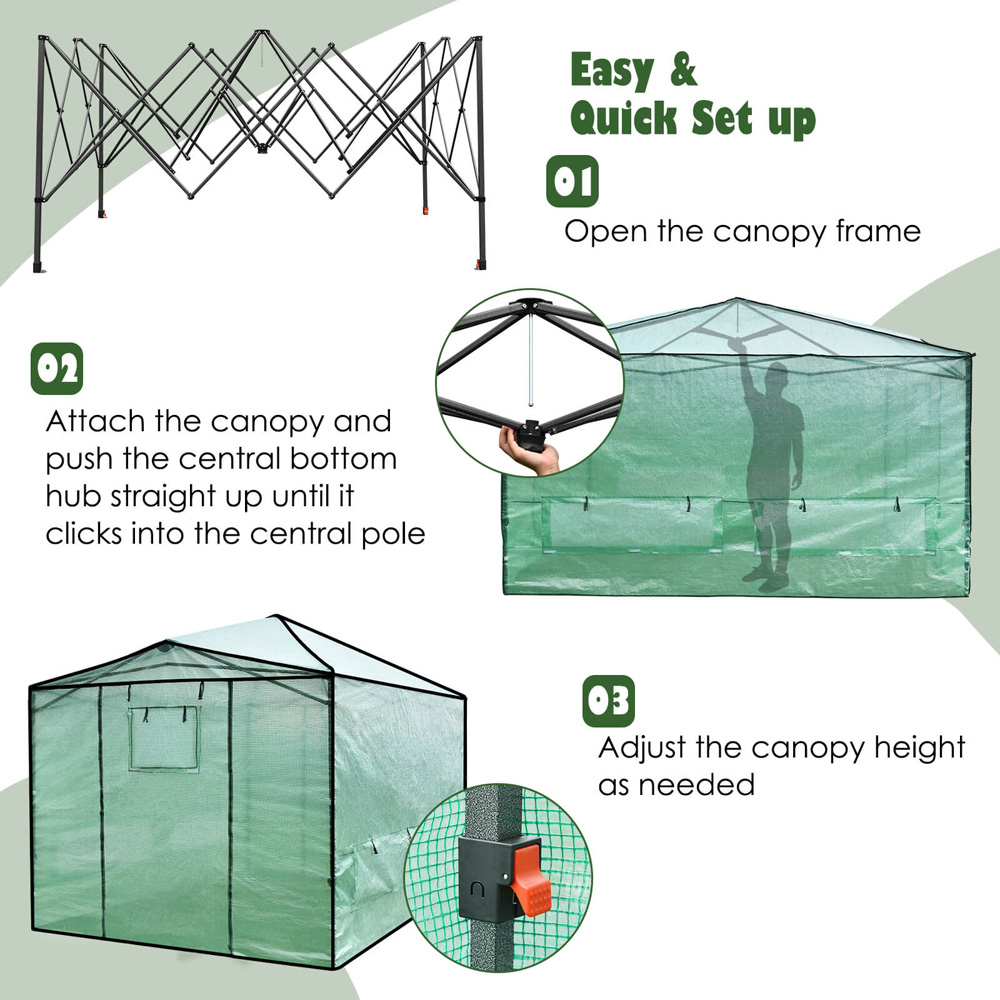 Easy &
Quick Set up

01
Open the canopy frame

02
Attach the canopy and push the central bottom hub straight up until it clicks into the central pole

03
Adjust the canopy height as needed