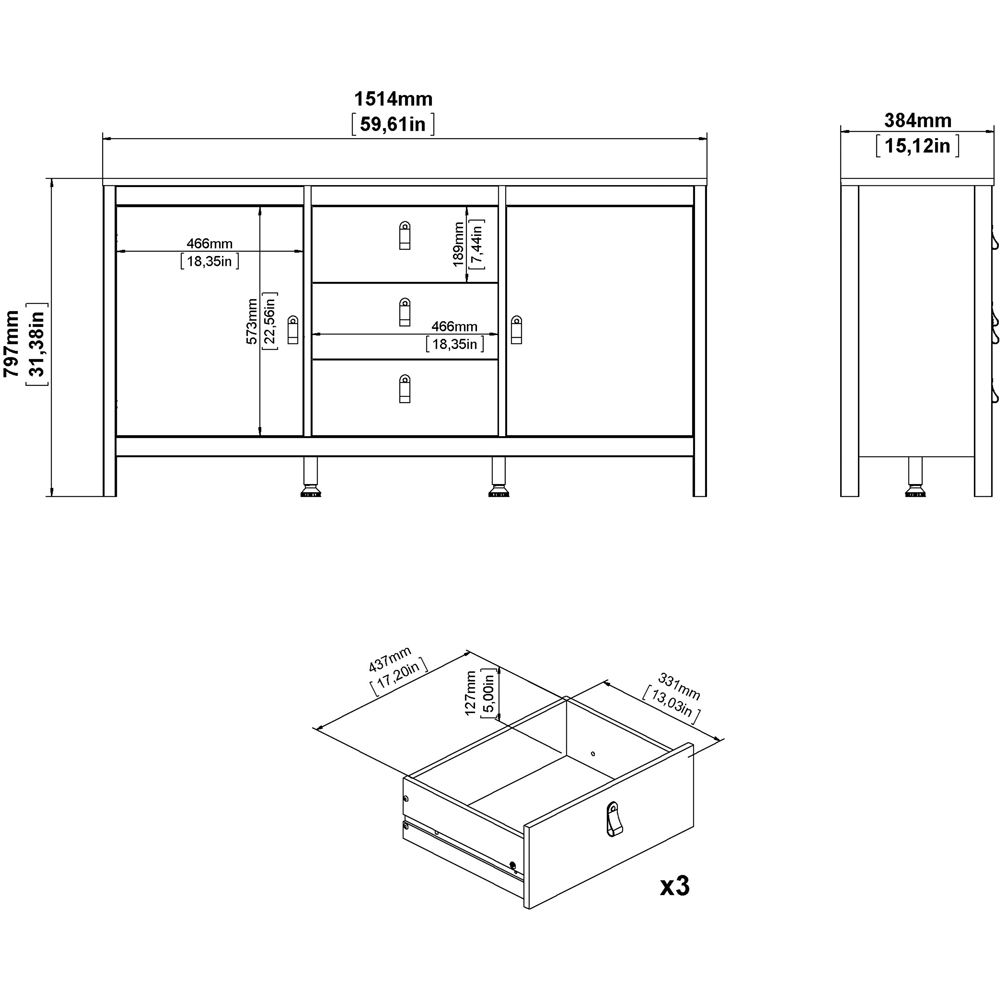 1514mm
[59,61in]

384mm
[15,12in]

797mm
[31,38in]

466mm
[18,35in]

573mm
[22,56in]

189mm
[7,44in]

466mm
[18,35in]

437mm
[17,20in]

127mm
[5,00in]

331mm
[13,03in]

x3