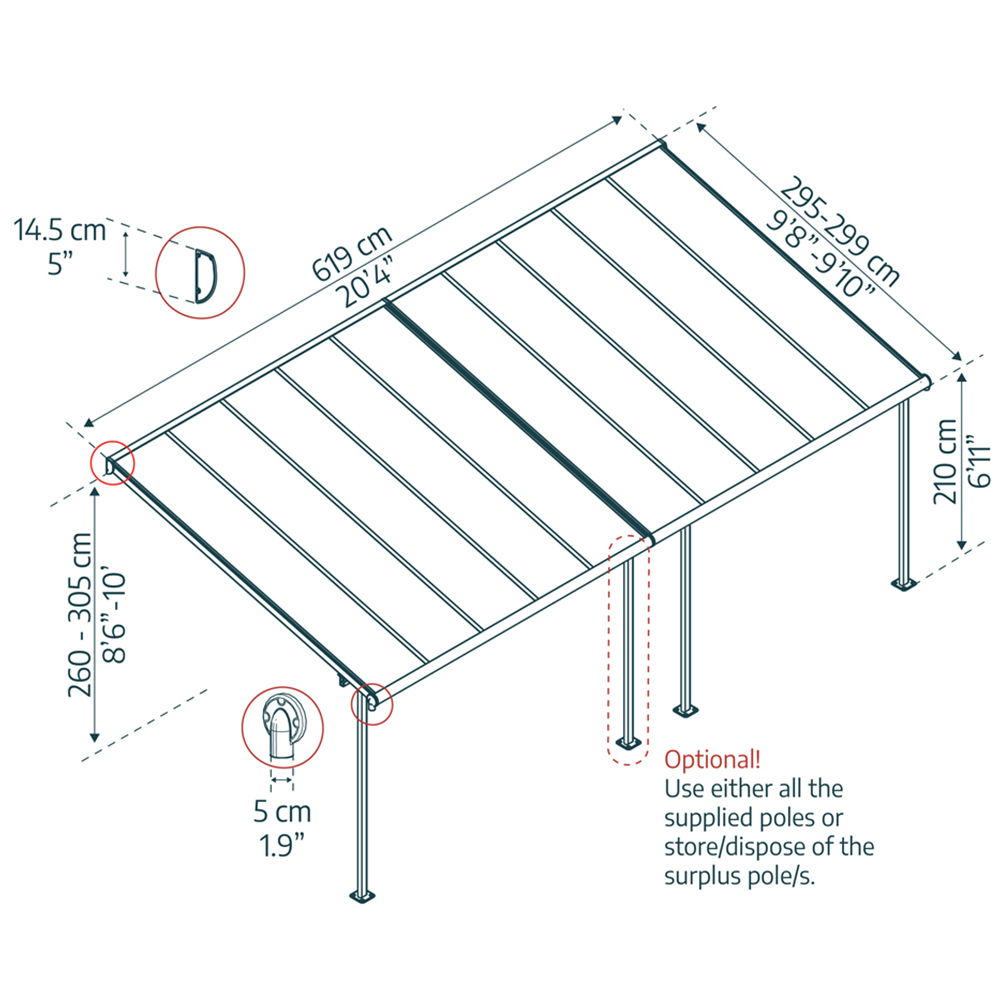 14.5 cm
5”

619 cm
20’4”

295-299 cm
9’8”-9’10”

210 cm
6’11”

260 - 305 cm
8’6”-10’

5 cm
1.9”

Optional!
Use either all the supplied poles or store/dispose of the surplus pole/s.