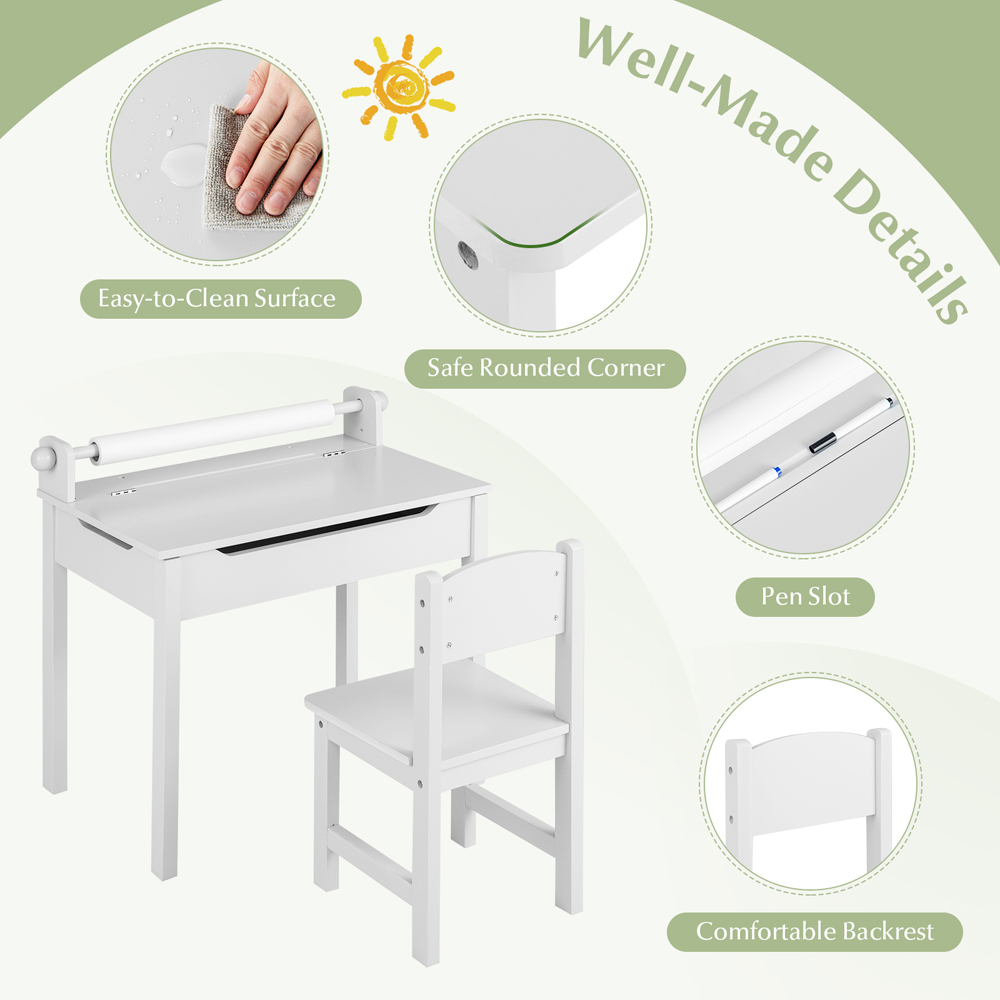 Well-Made Details

Easy-to-Clean Surface

Safe Rounded Corner

Pen Slot

Comfortable Backrest