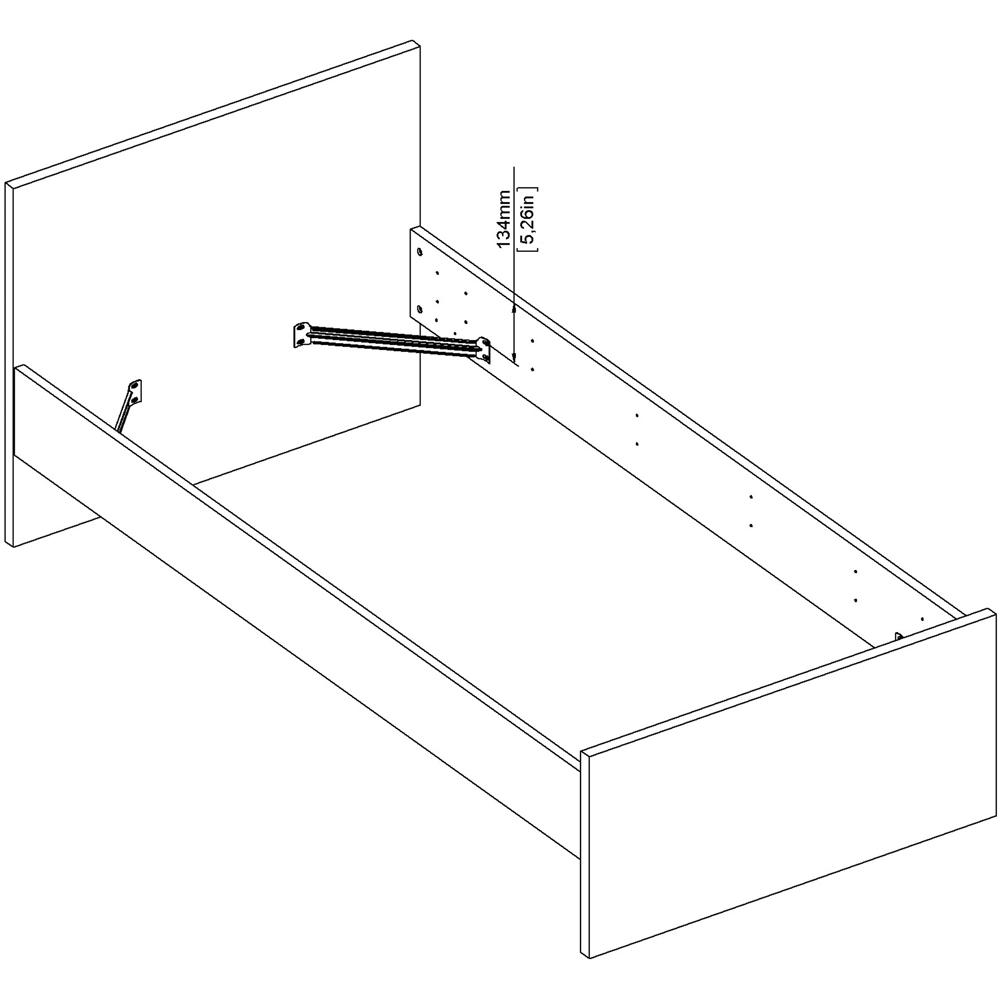 134mm
[5,26in]