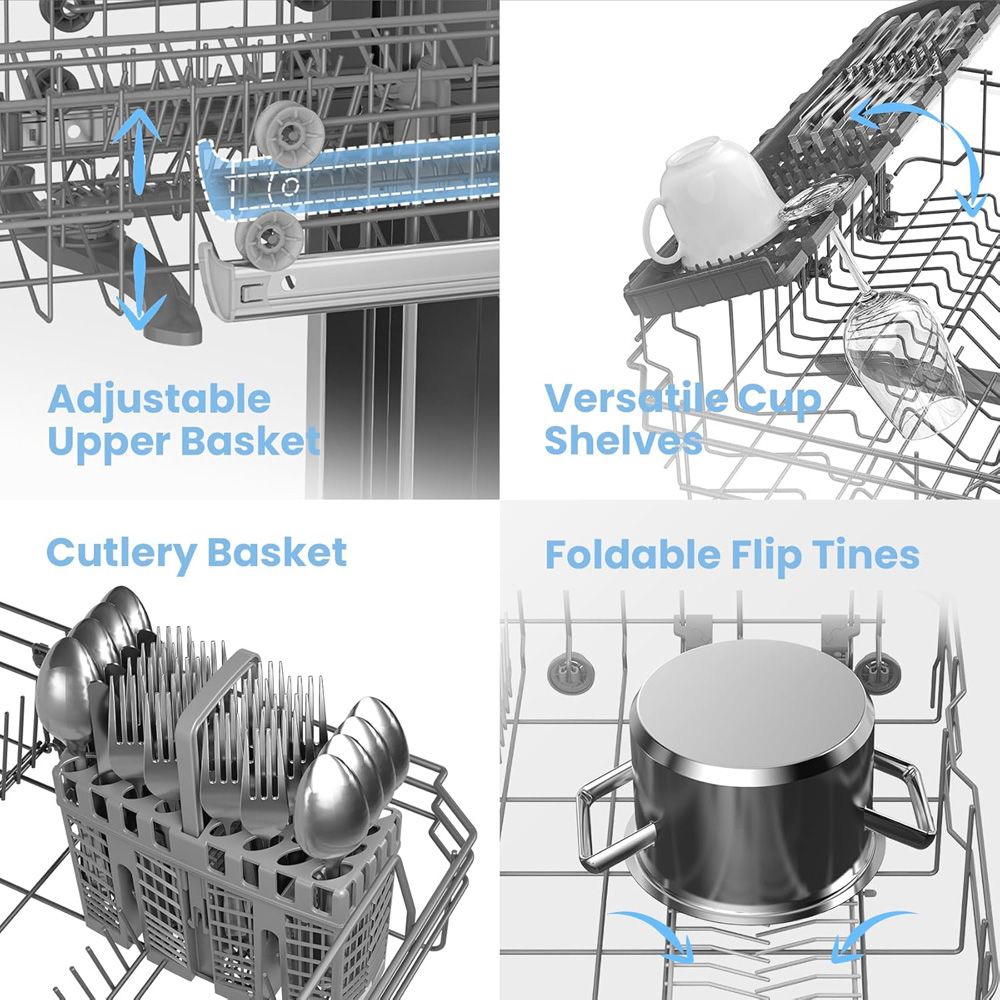 Adjustable Upper Basket

Versatile Cup Shelves

Cutlery Basket

Foldable Flip Tines