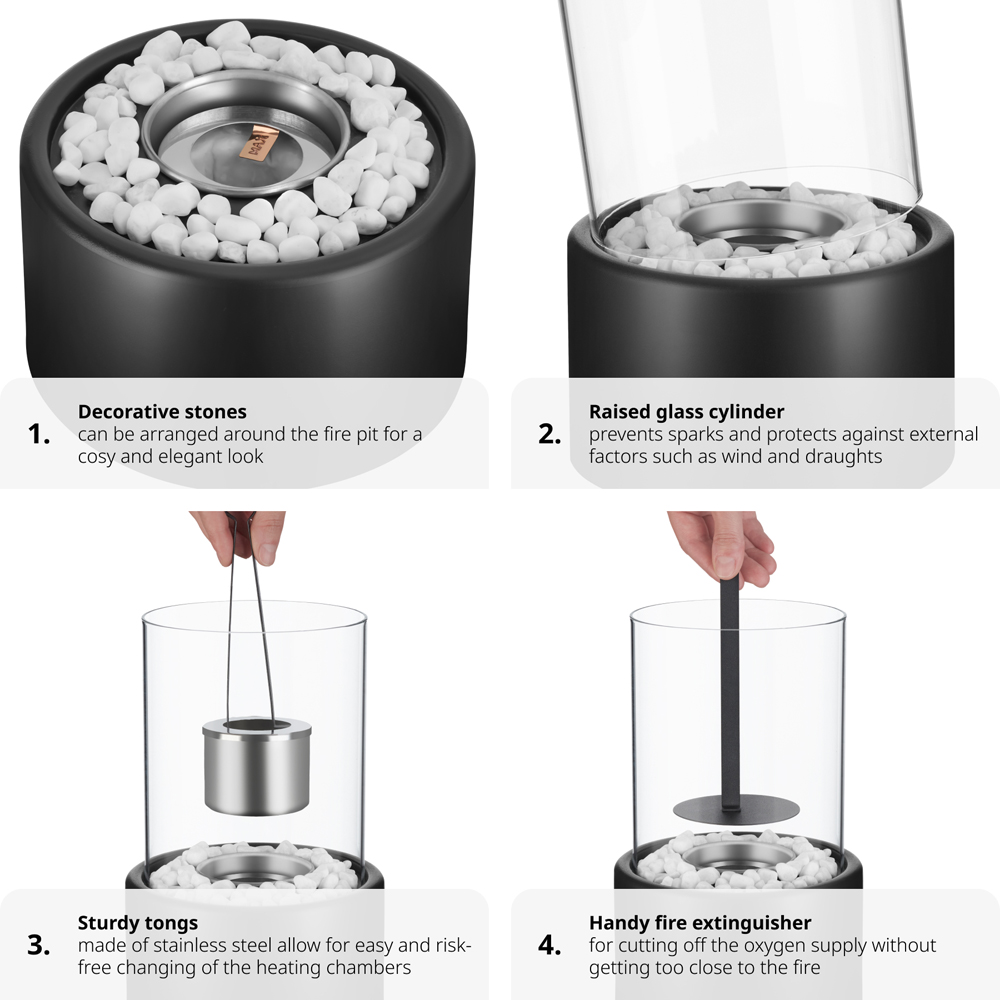 1. Decorative stones
can be arranged around the fire pit for a cosy and elegant look

2. Raised glass cylinder
prevents sparks and protects against external factors such as wind and draughts

3. Sturdy tongs
made of stainless steel allow for easy and risk-free changing of the heating chambers

4. Handy fire extinguisher
for cutting off the oxygen supply without getting too close to the fire