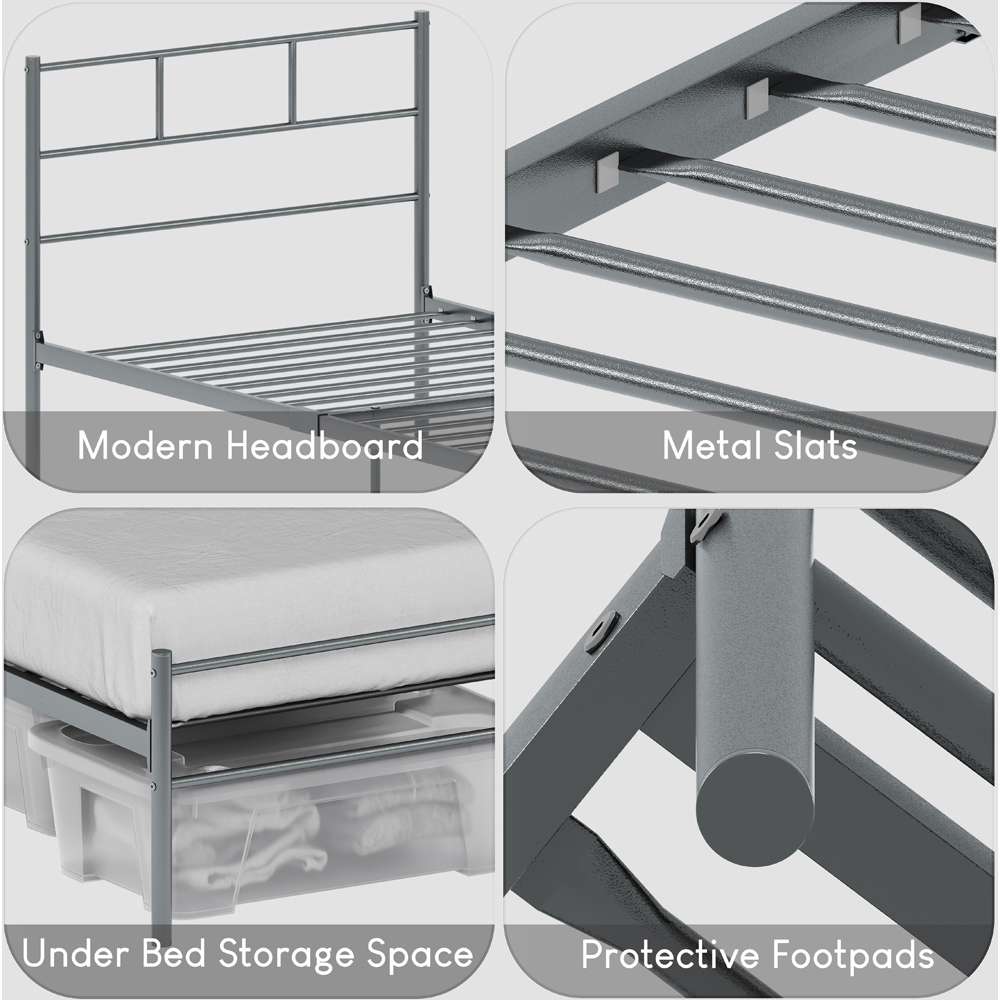 Modern Headboard

Metal Slats

Under Bed Storage Space

Protective Footpads