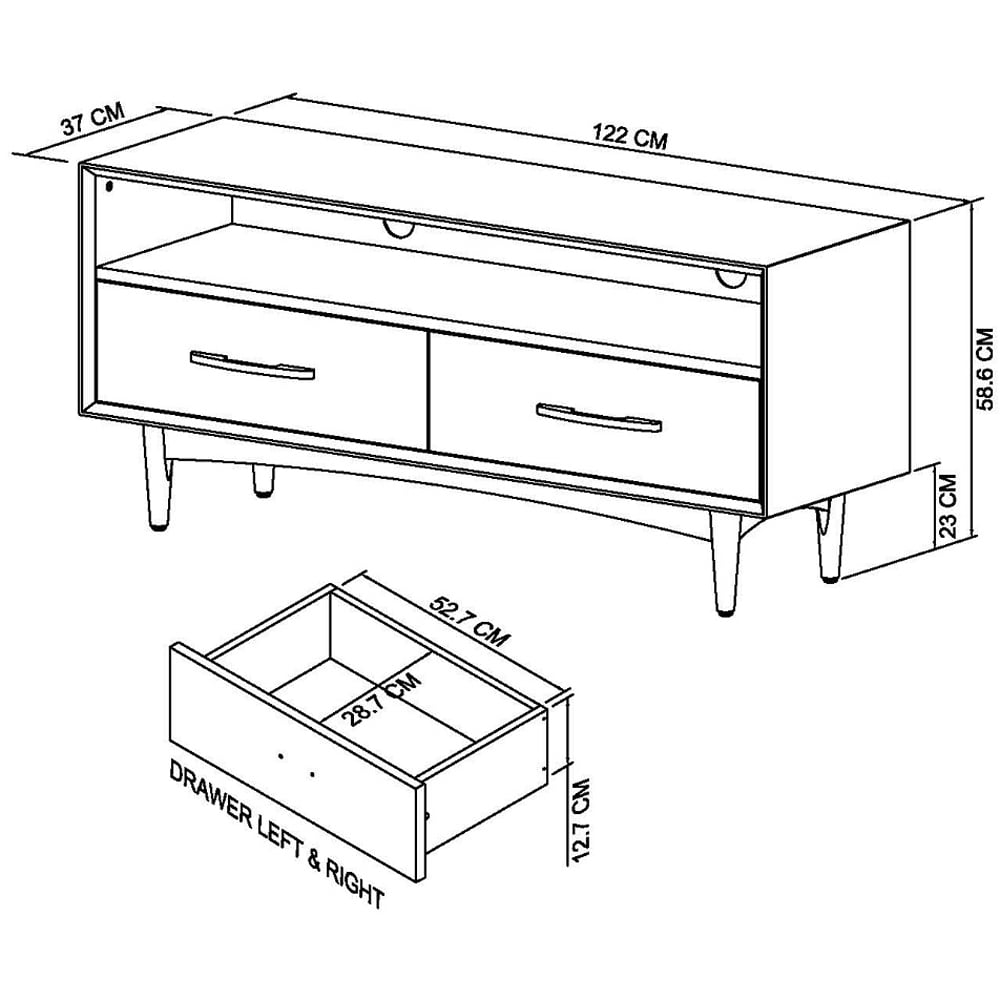 37 CM
122 CM
58.6 CM
23 CM
52.7 CM
28.7 CM
12.7 CM
DRAWER LEFT & RIGHT