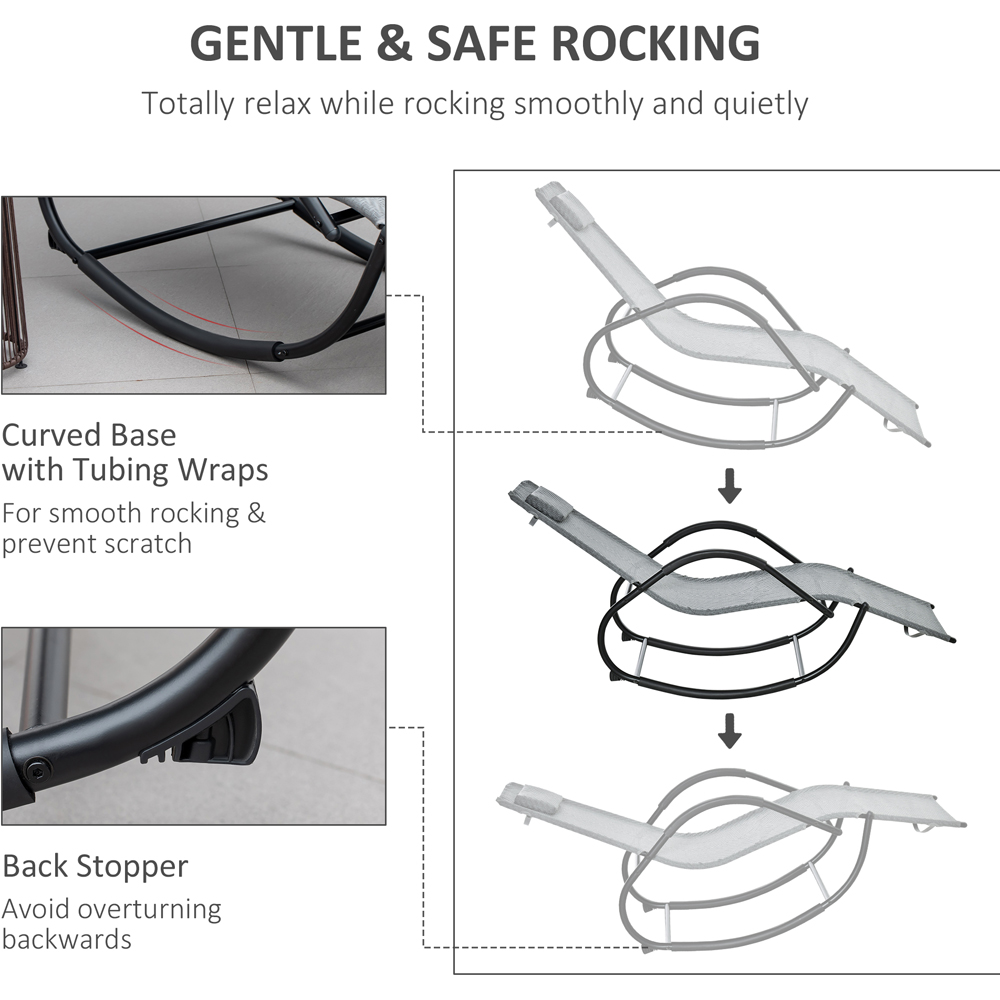 GENTLE & SAFE ROCKING

Totally relax while rocking smoothly and quietly

Curved Base with Tubing Wraps

For smooth rocking & prevent scratch

Back Stopper

Avoid overturning backwards