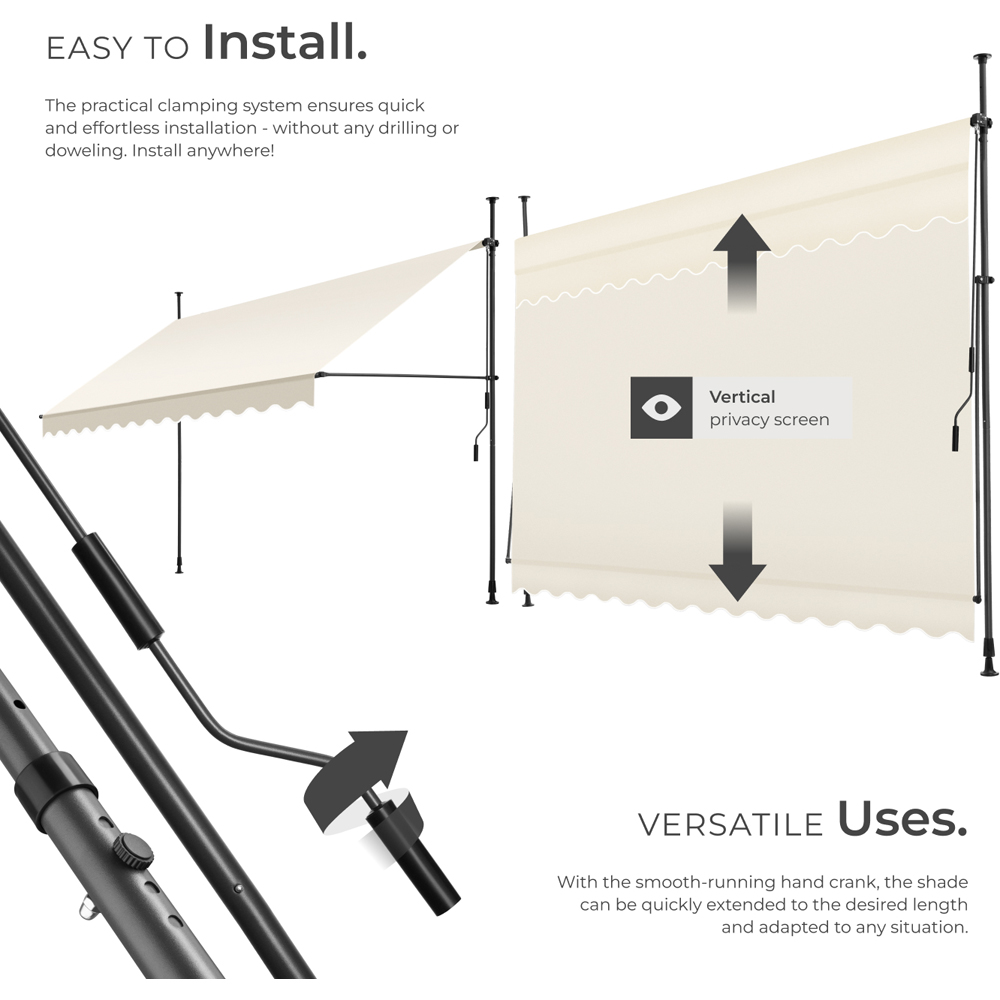 EASY TO Install.

The practical clamping system ensures quick and effortless installation - without any drilling or doweling. Install anywhere!

Vertical
privacy screen

VERSATILE Uses.

With the smooth-running hand crank, the shade can be quickly extended to the desired length and adapted to any situation.