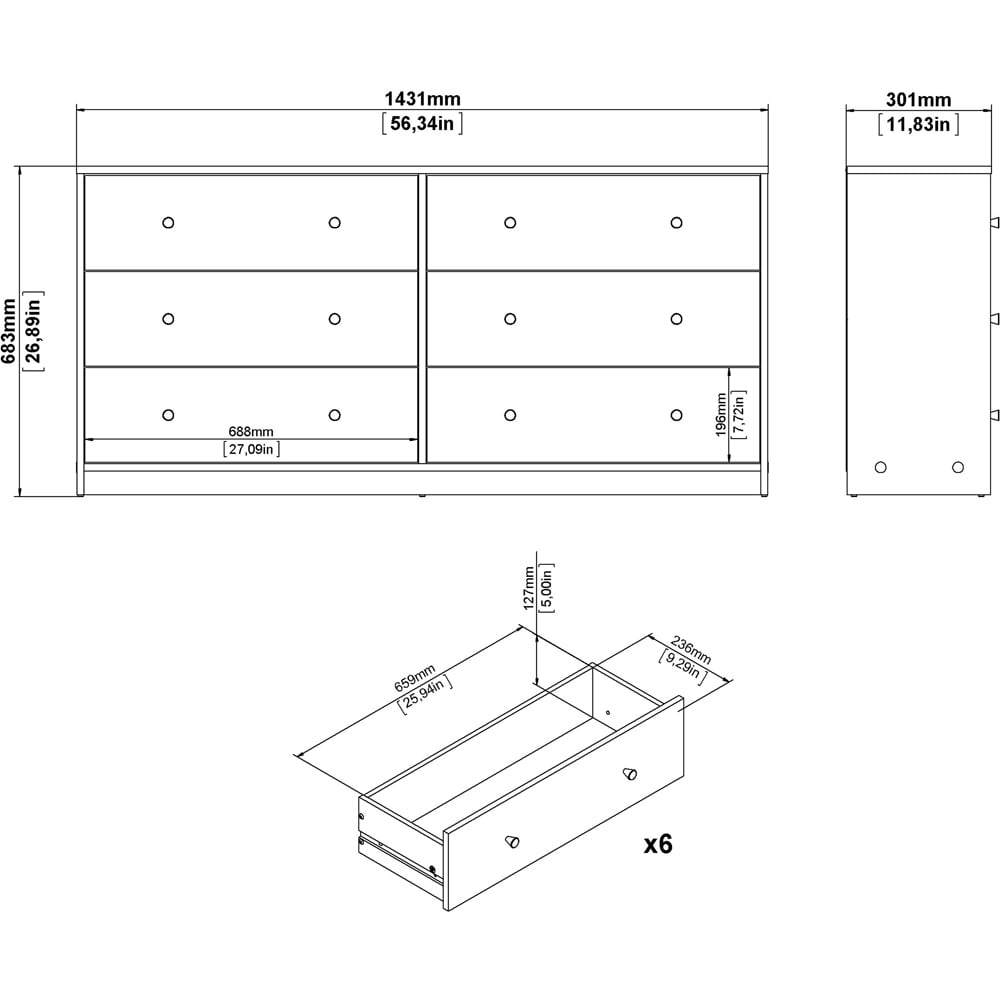 1431mm
[56,34in]

301mm
[11,83in]

683mm
[26,89in]

688mm
[27,09in]

196mm
[7,72in]

127mm
[5,00in]

659mm
[25,94in]

236mm
[9,29in]

x6