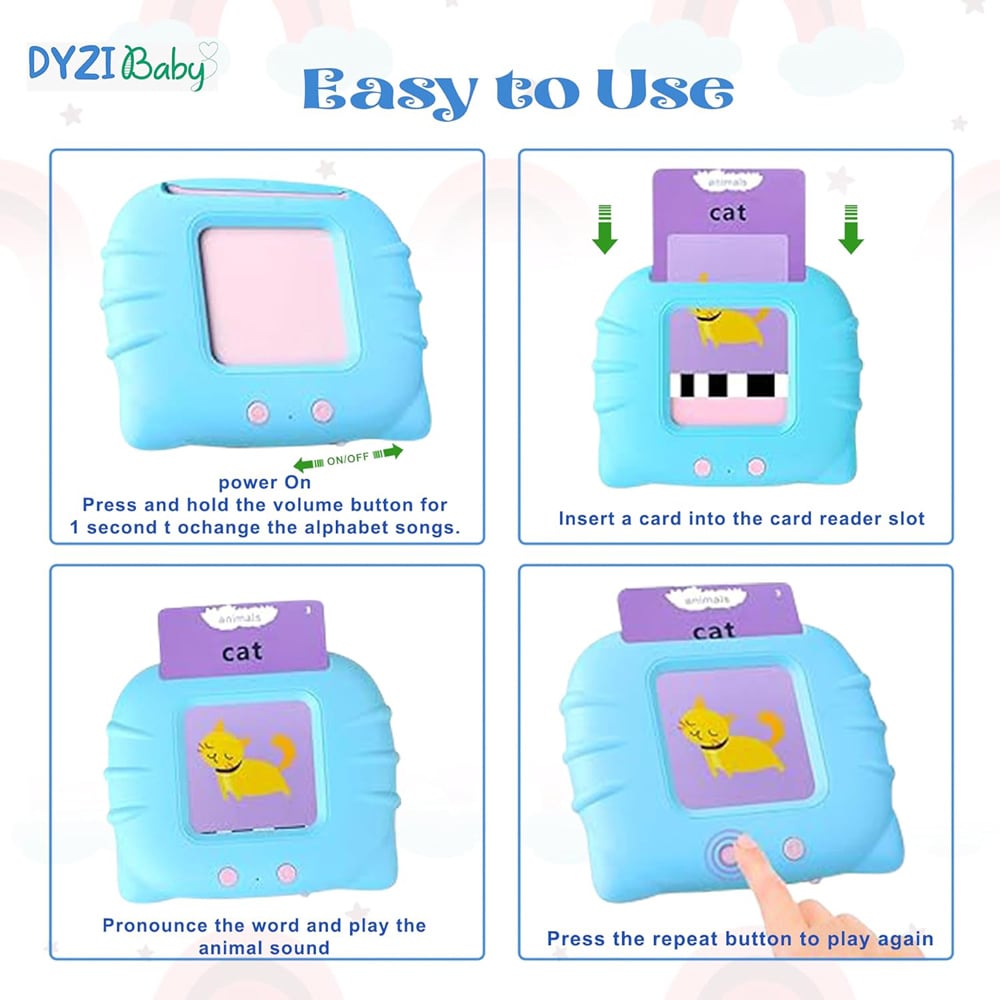 DYZI Baby

Easy to Use

ON/OFF

power On
Press and hold the volume button for 1 second t ochange the alphabet songs.

animals
cat

Insert a card into the card reader slot

animals
cat

Pronounce the word and play the animal sound

animals
cat

Press the repeat button to play again