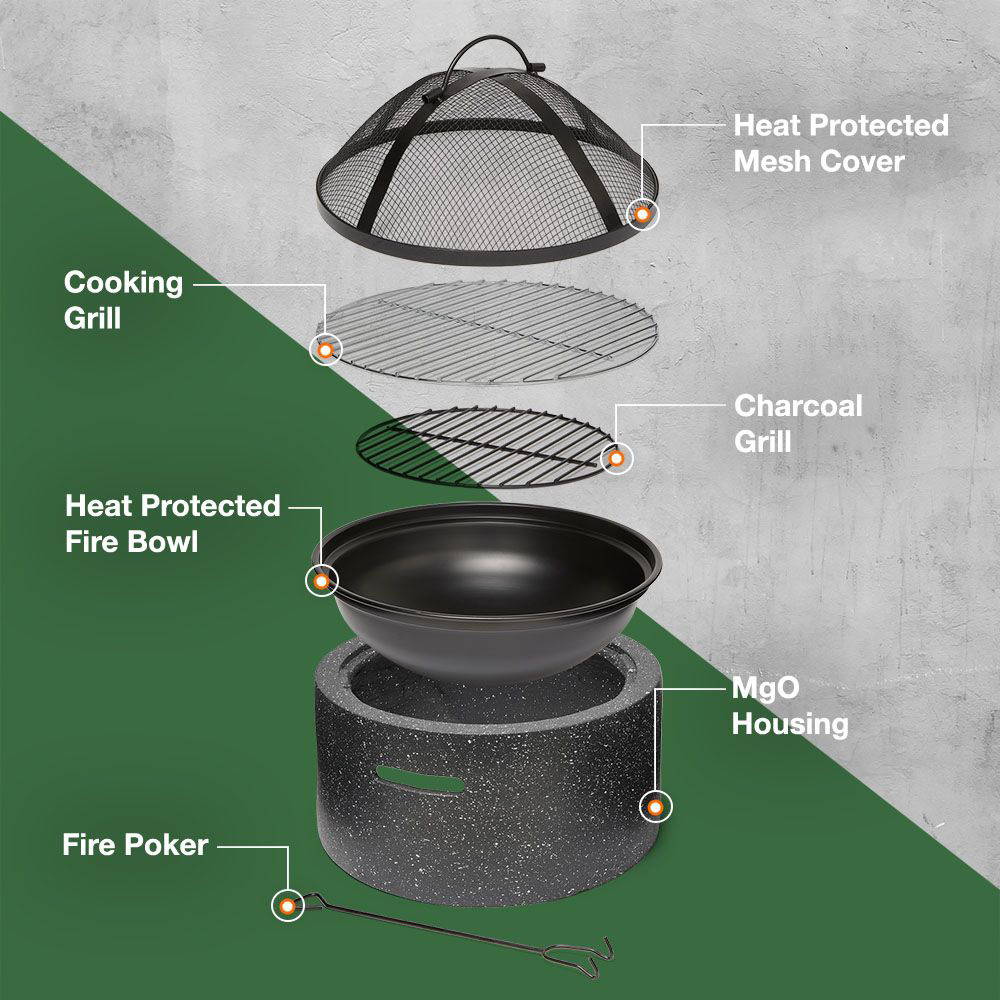 Heat Protected Mesh Cover

Cooking Grill

Charcoal Grill

Heat Protected Fire Bowl

MgO Housing

Fire Poker