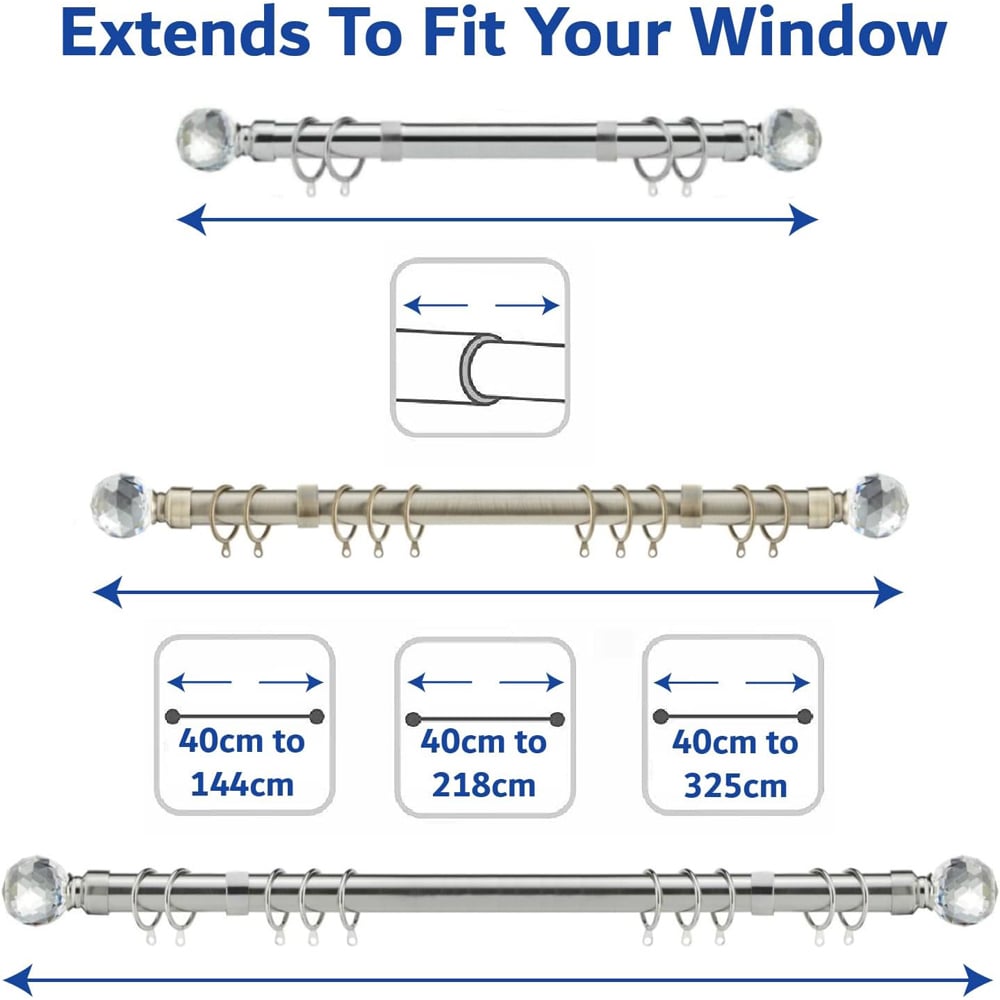 Extends To Fit Your Window

40cm to 144cm

40cm to 218cm

40cm to 325cm