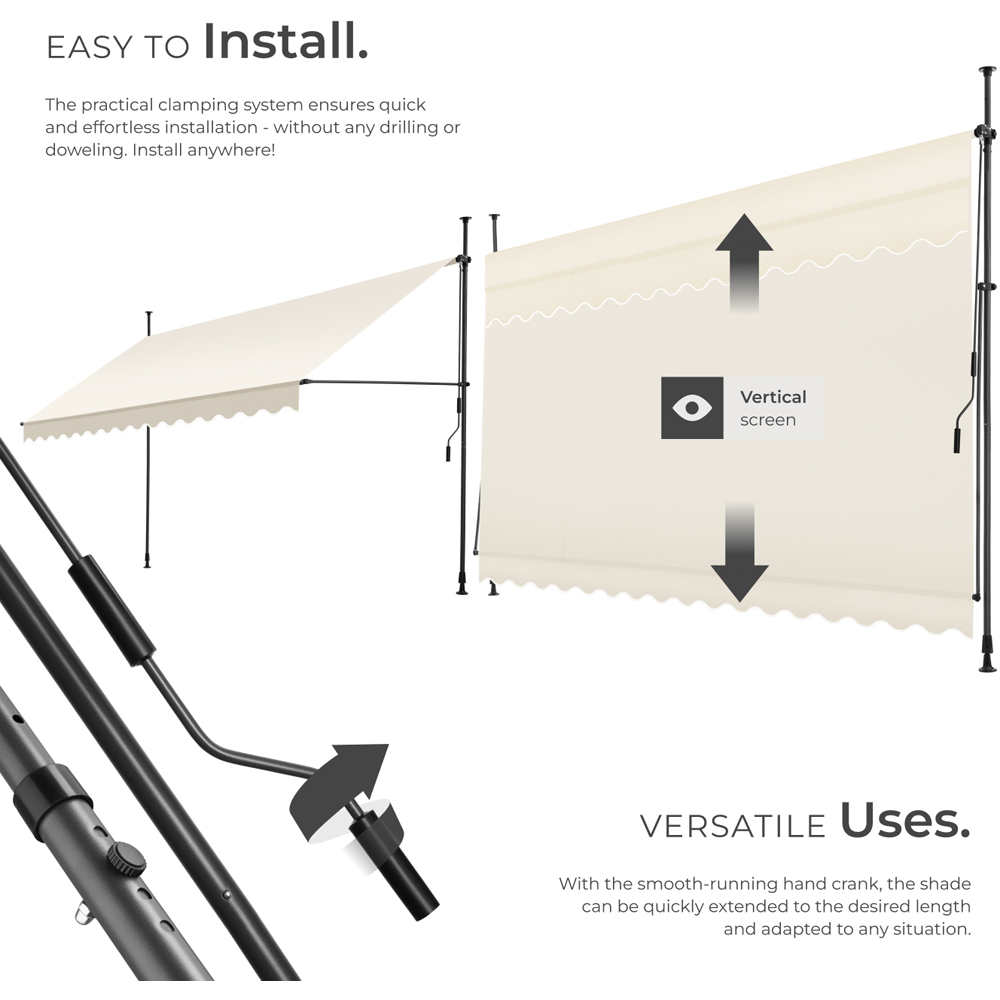 EASY TO Install.

The practical clamping system ensures quick and effortless installation - without any drilling or doweling. Install anywhere!

Vertical screen

VERSATILE Uses.

With the smooth-running hand crank, the shade can be quickly extended to the desired length and adapted to any situation.