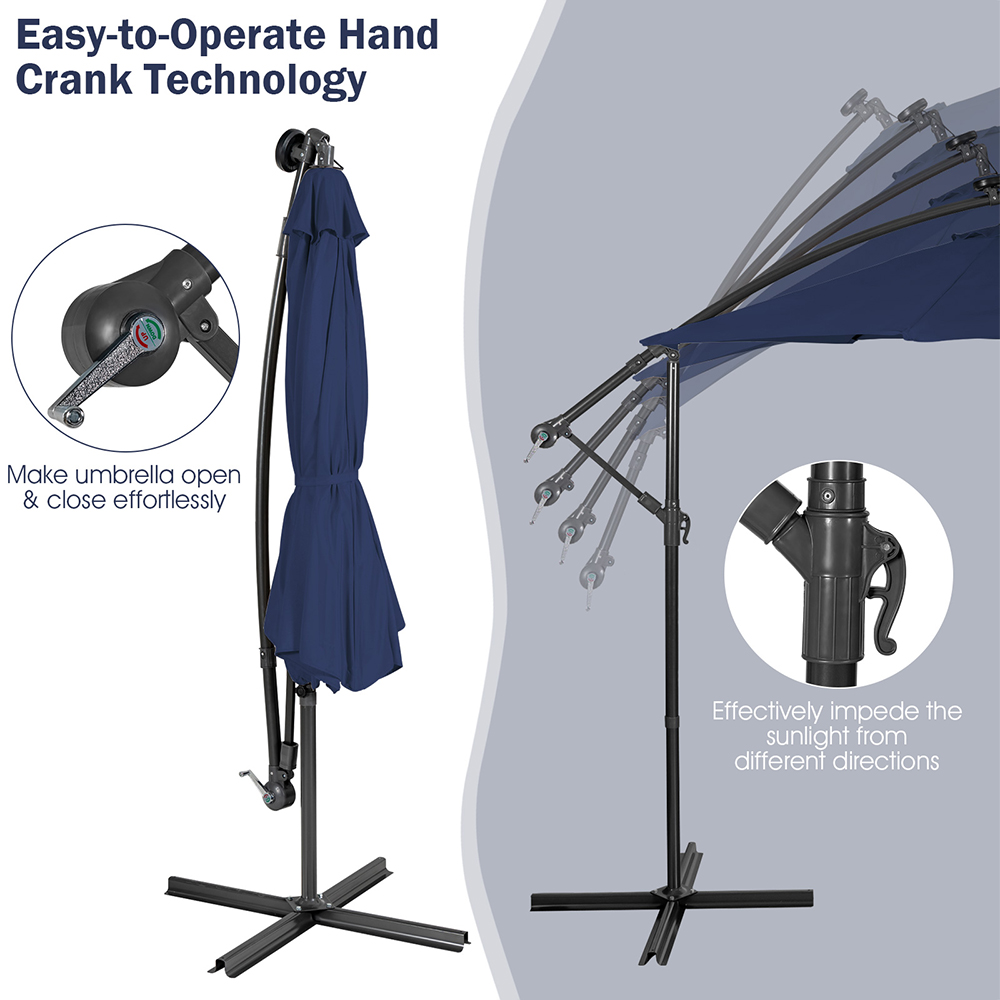 Easy-to-Operate Hand Crank Technology

Make umbrella open & close effortlessly

Effectively impede the sunlight from different directions