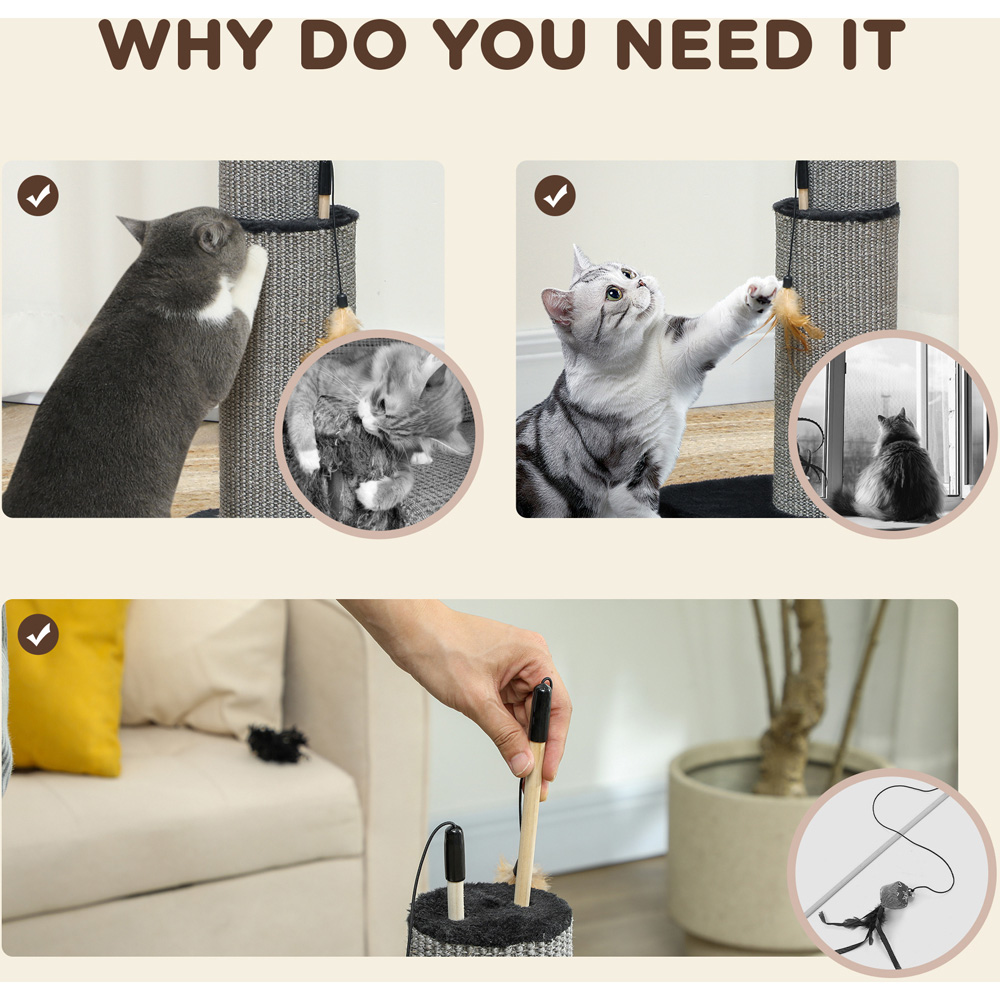 WHY DO YOU NEED IT