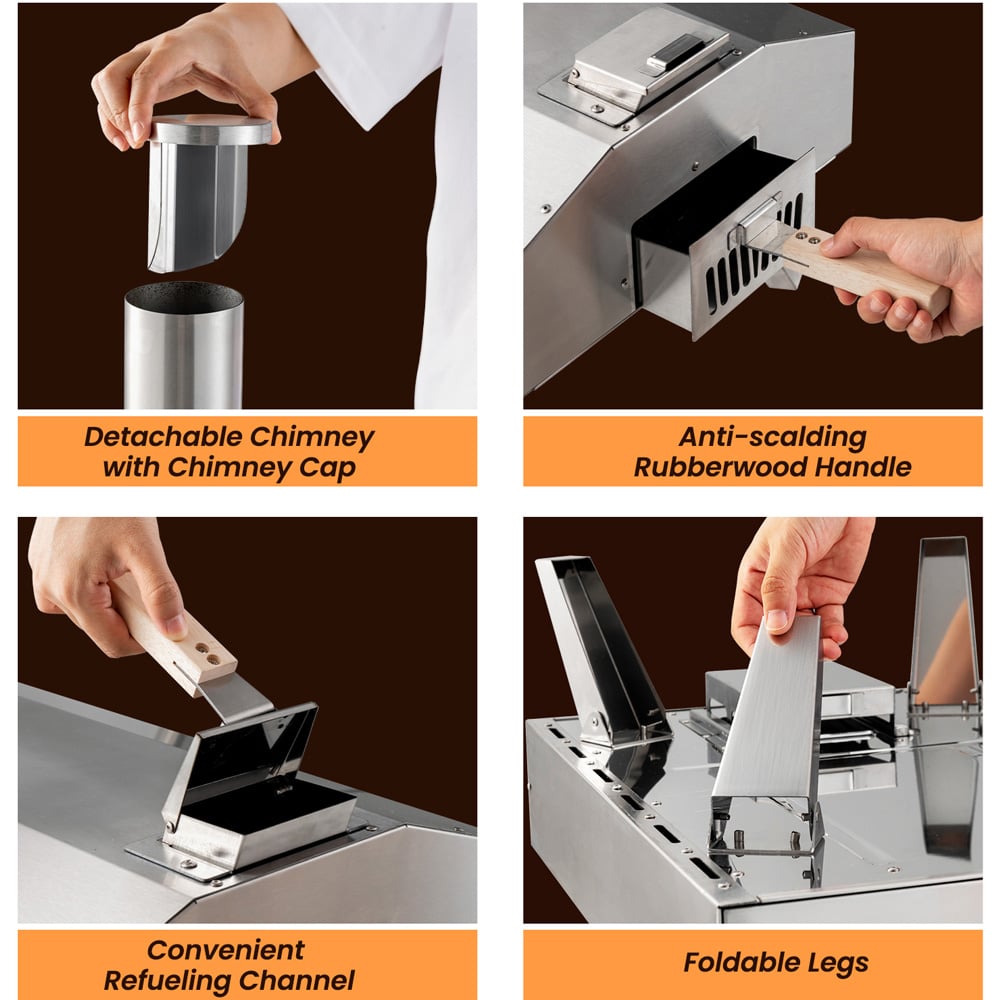 Detachable Chimney with Chimney Cap

Anti-scalding Rubberwood Handle

Convenient Refueling Channel

Foldable Legs