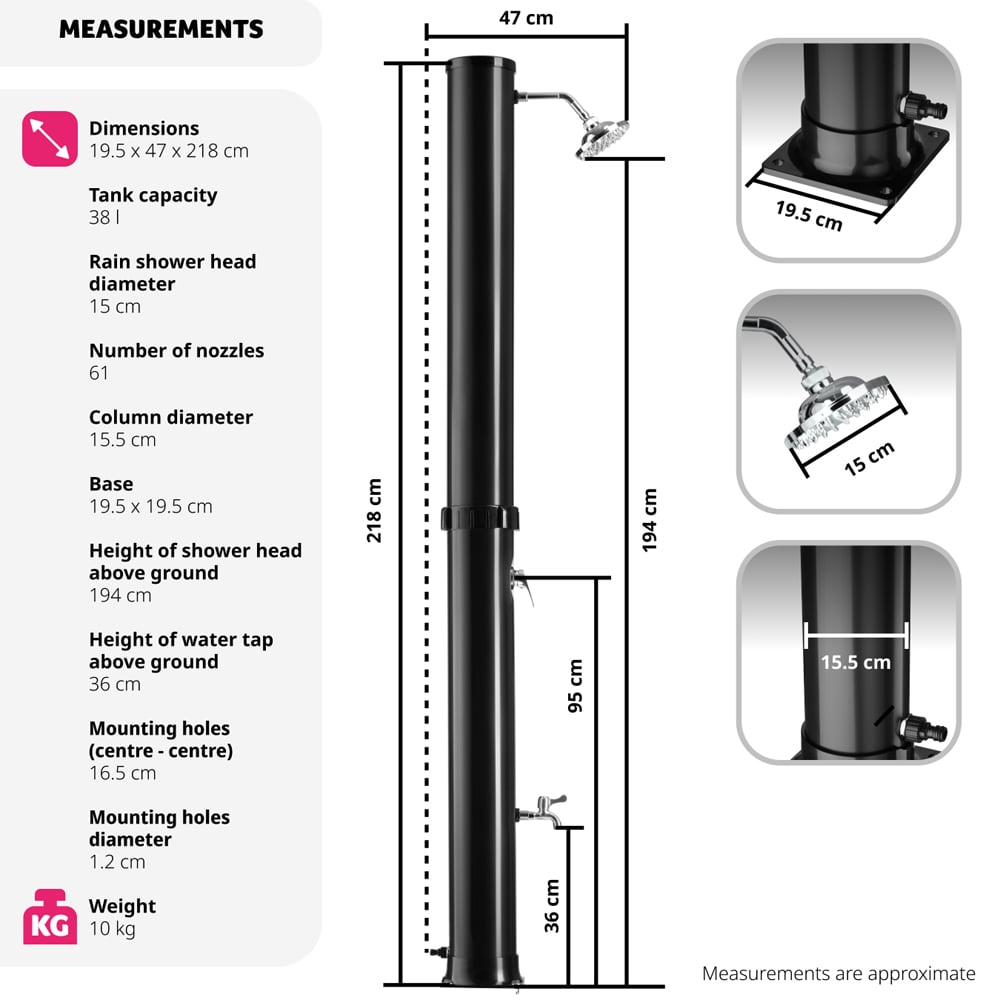 MEASUREMENTS

Dimensions
19.5 x 47 x 218 cm

Tank capacity
38 l

Rain shower head diameter
15 cm

Number of nozzles
61

Column diameter
15.5 cm

Base
19.5 x 19.5 cm

Height of shower head above ground
194 cm

Height of water tap above ground
36 cm

Mounting holes (centre - centre)
16.5 cm

Mounting holes diameter
1.2 cm

KG
Weight
10 kg

47 cm

218 cm

194 cm

95 cm

36 cm

19.5 cm

15 cm

15.5 cm

Measurements are approximate