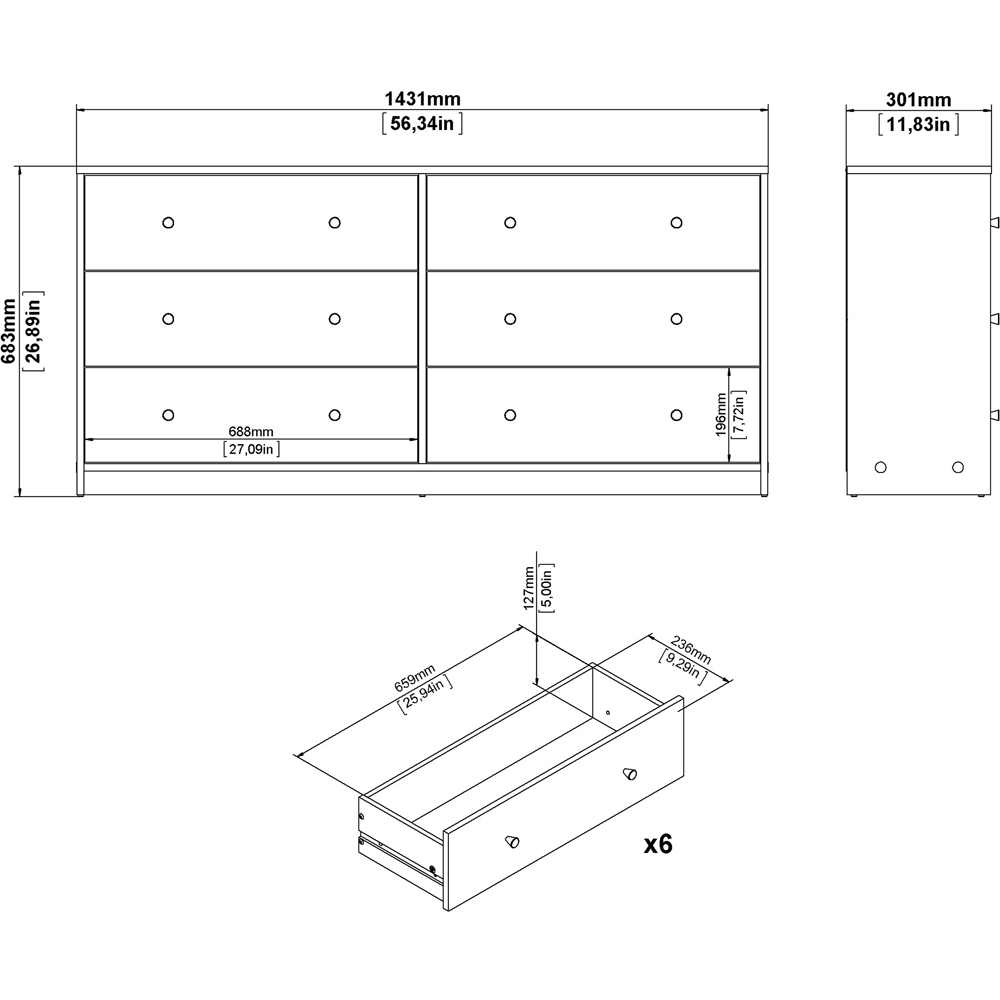 1431mm
[56,34in]

301mm
[11,83in]

683mm
[26,89in]

688mm
[27,09in]

196mm
[7,72in]

127mm
[5,00in]

659mm
[25,94in]

236mm
[9,29in]

x6