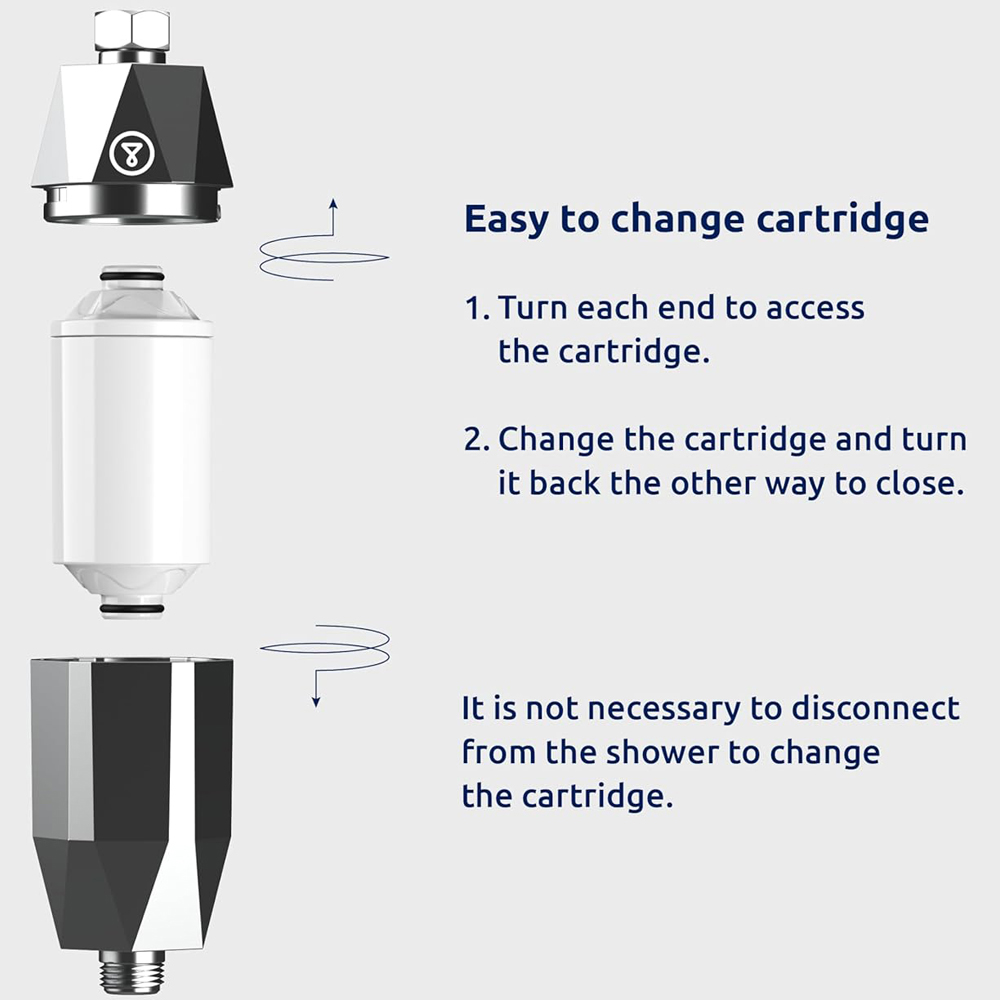 Easy to change cartridge

1. Turn each end to access the cartridge.

2. Change the cartridge and turn it back the other way to close.

It is not necessary to disconnect from the shower to change the cartridge.