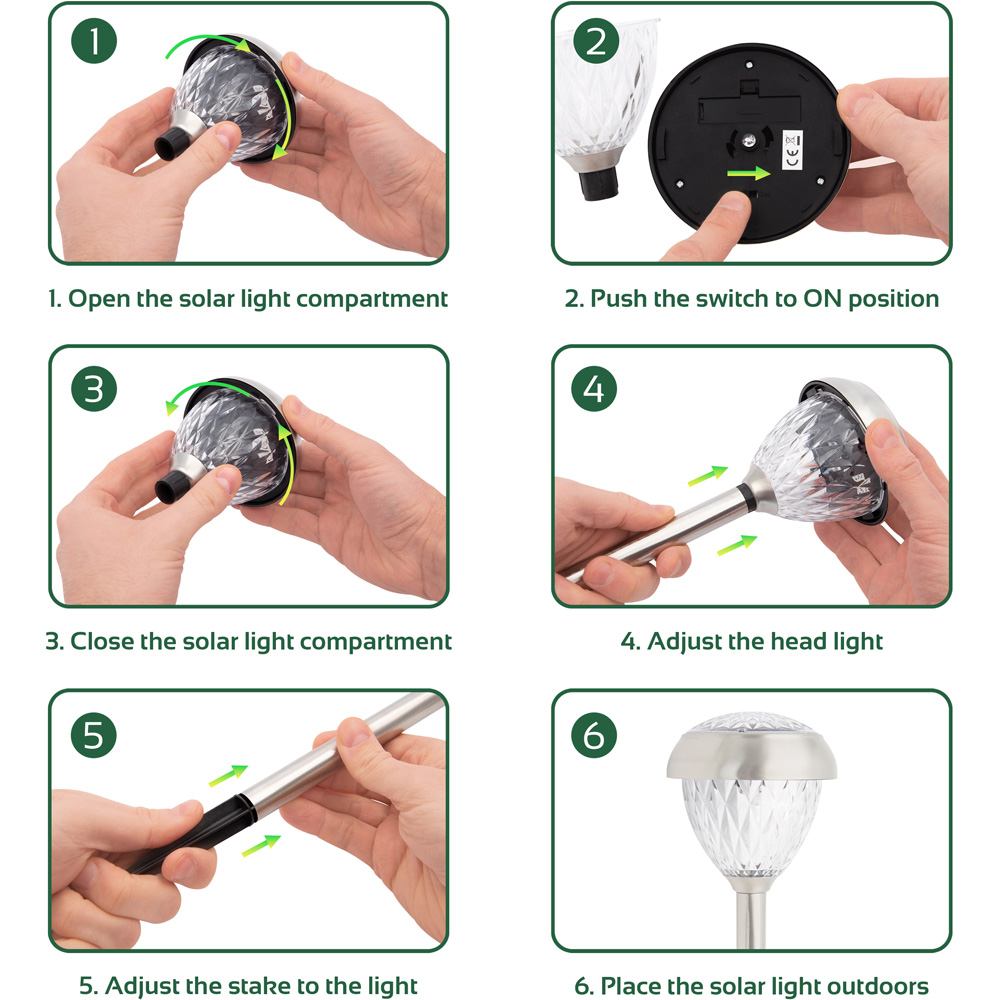 1

1. Open the solar light compartment

2

CE

2. Push the switch to ON position

3

3. Close the solar light compartment

4

4. Adjust the head light

5

5. Adjust the stake to the light

6

6. Place the solar light outdoors