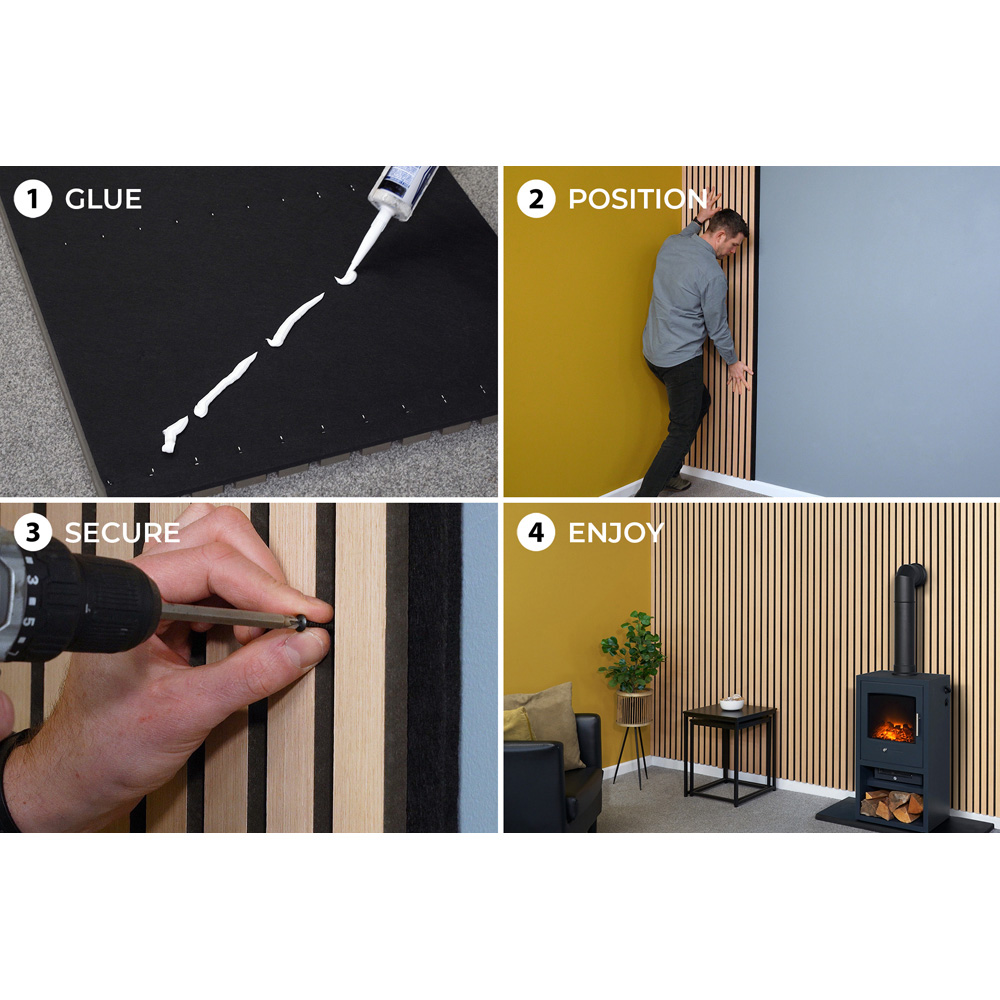 1 GLUE

2 POSITION

3 SECURE

4 ENJOY