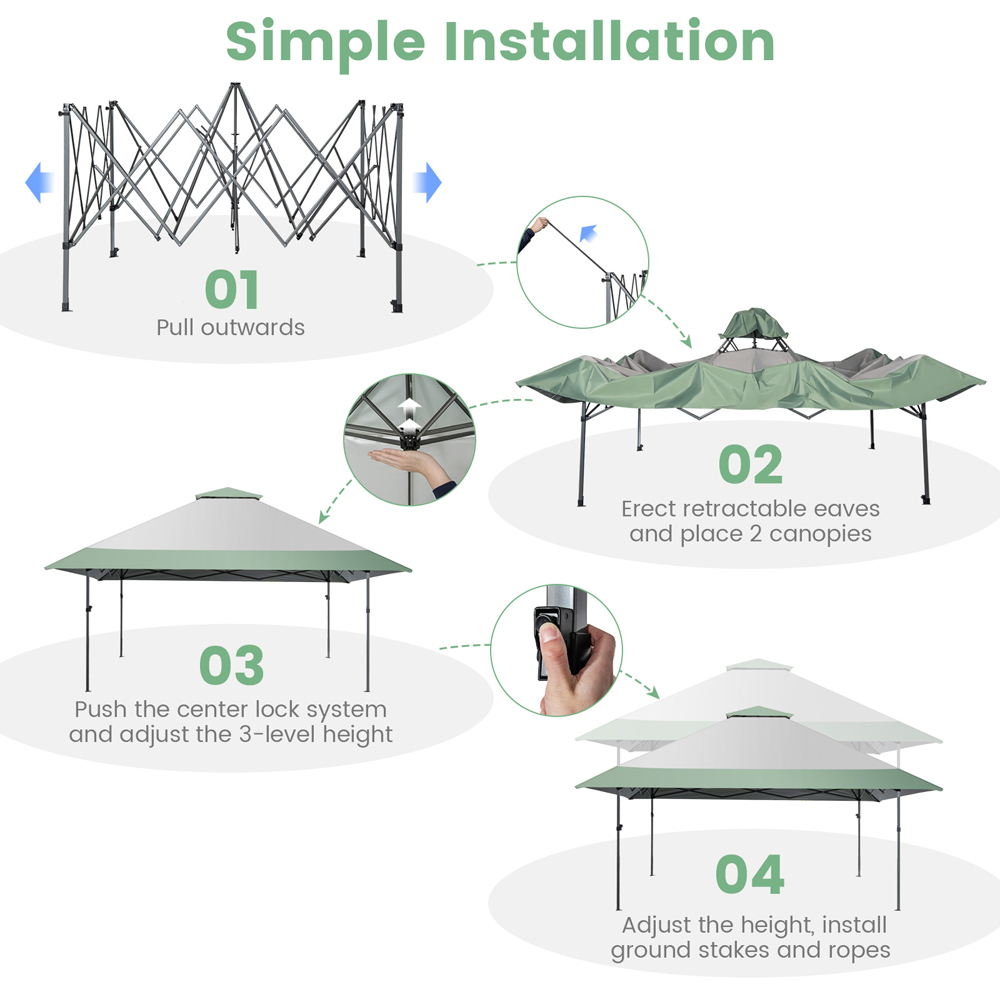 Simple Installation

01
Pull outwards

02
Erect retractable eaves and place 2 canopies

03
Push the center lock system and adjust the 3-level height

04
Adjust the height, install ground stakes and ropes