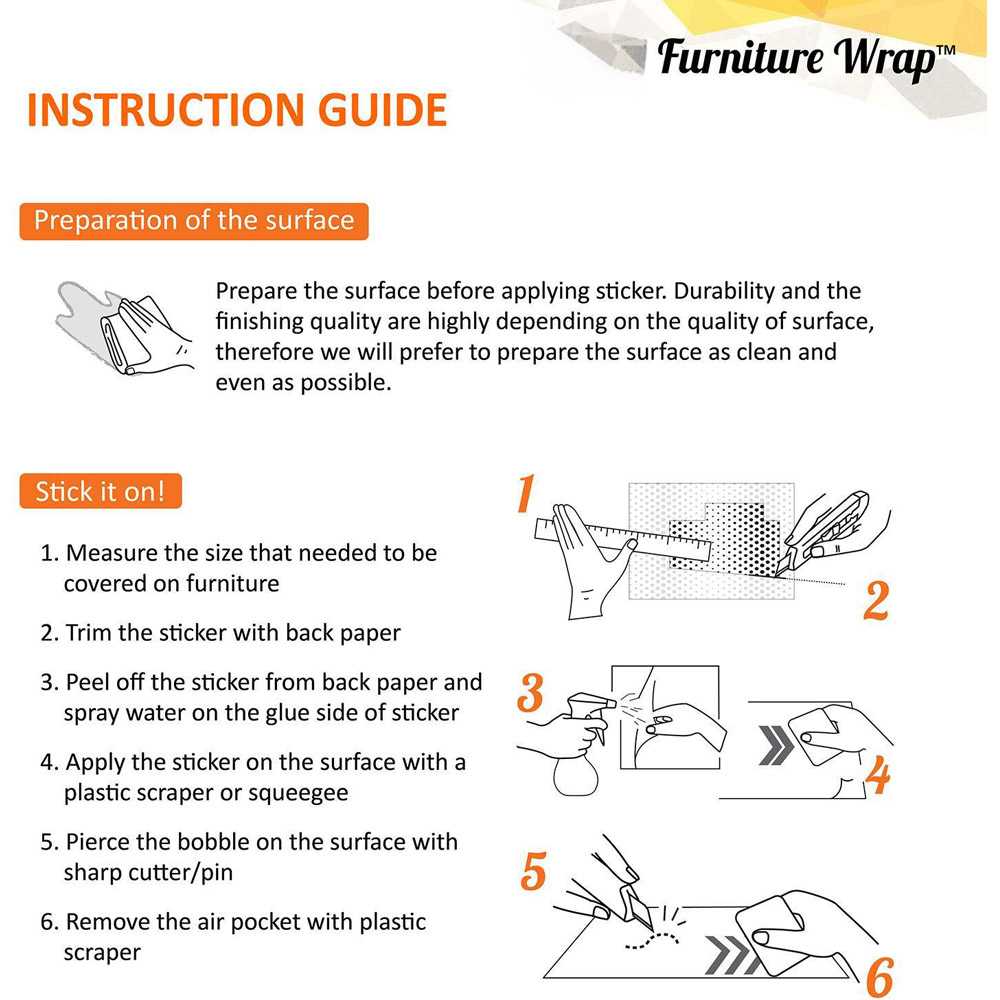 Furniture Wrap™

INSTRUCTION GUIDE

Preparation of the surface

Prepare the surface before applying sticker. Durability and the finishing quality are highly depending on the quality of surface, therefore we will prefer to prepare the surface as clean and even as possible.

Stick it on!

1. Measure the size that needed to be covered on furniture

2. Trim the sticker with back paper

3. Peel off the sticker from back paper and spray water on the glue side of sticker

4. Apply the sticker on the surface with a plastic scraper or squeegee

5. Pierce the bobble on the surface with sharp cutter/pin

6. Remove the air pocket with plastic scraper

1
2
3
4
5
6