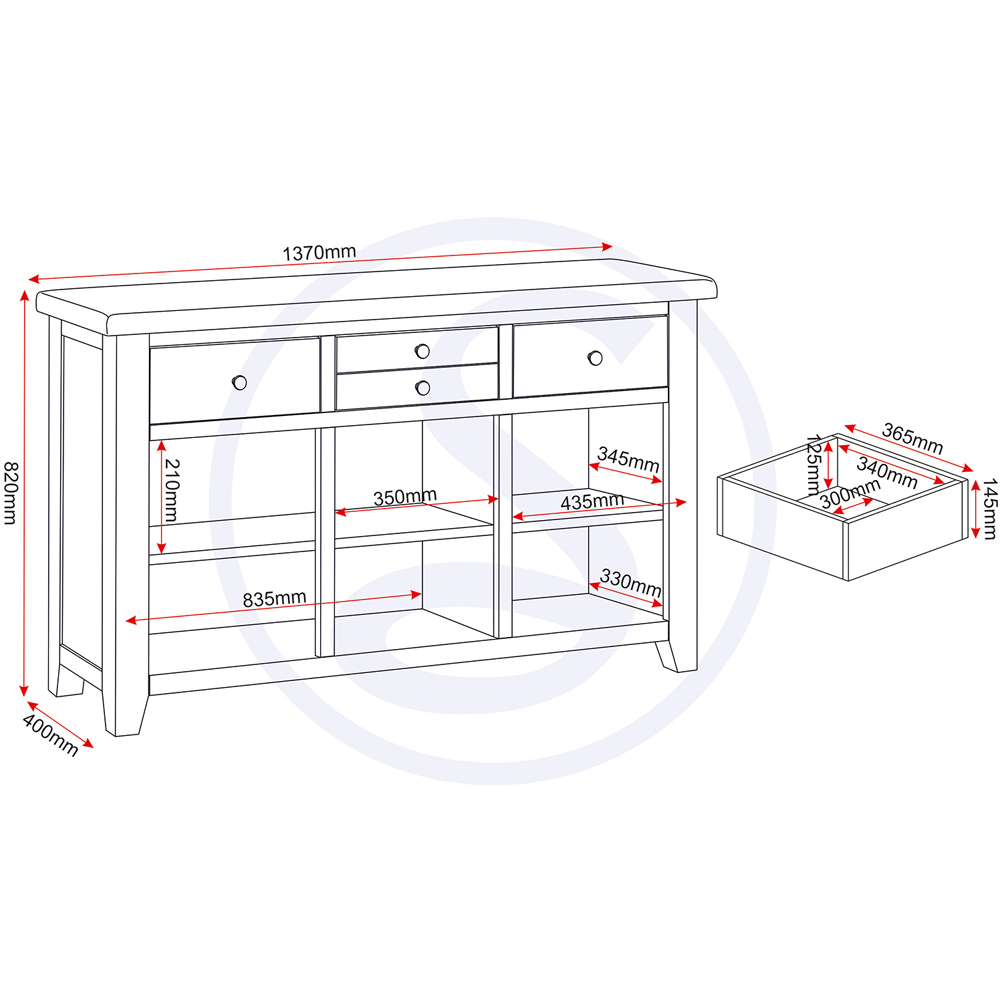 1370mm

820mm

400mm

210mm

350mm

345mm

435mm

835mm

330mm

365mm

125mm

340mm

300mm

145mm