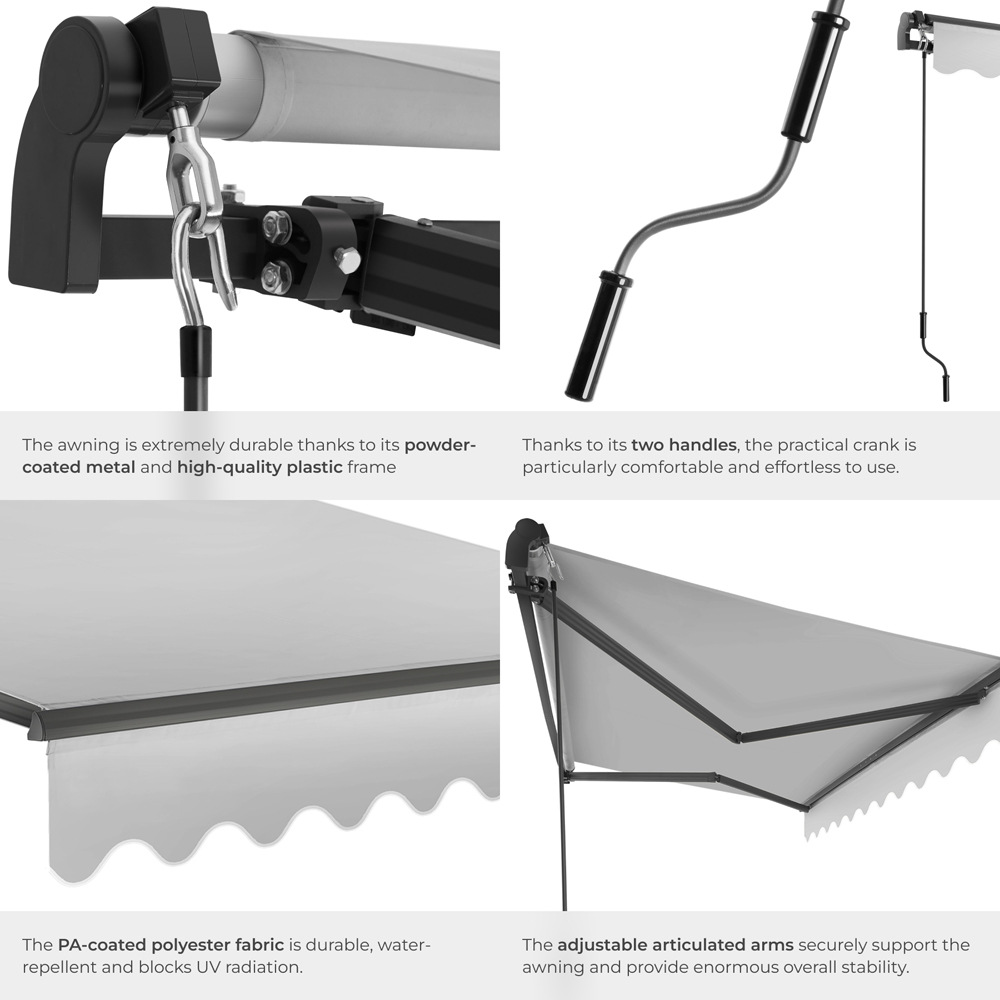 The awning is extremely durable thanks to its powder-coated metal and high-quality plastic frame

Thanks to its two handles, the practical crank is particularly comfortable and effortless to use.

The PA-coated polyester fabric is durable, water-repellent and blocks UV radiation.

The adjustable articulated arms securely support the awning and provide enormous overall stability.