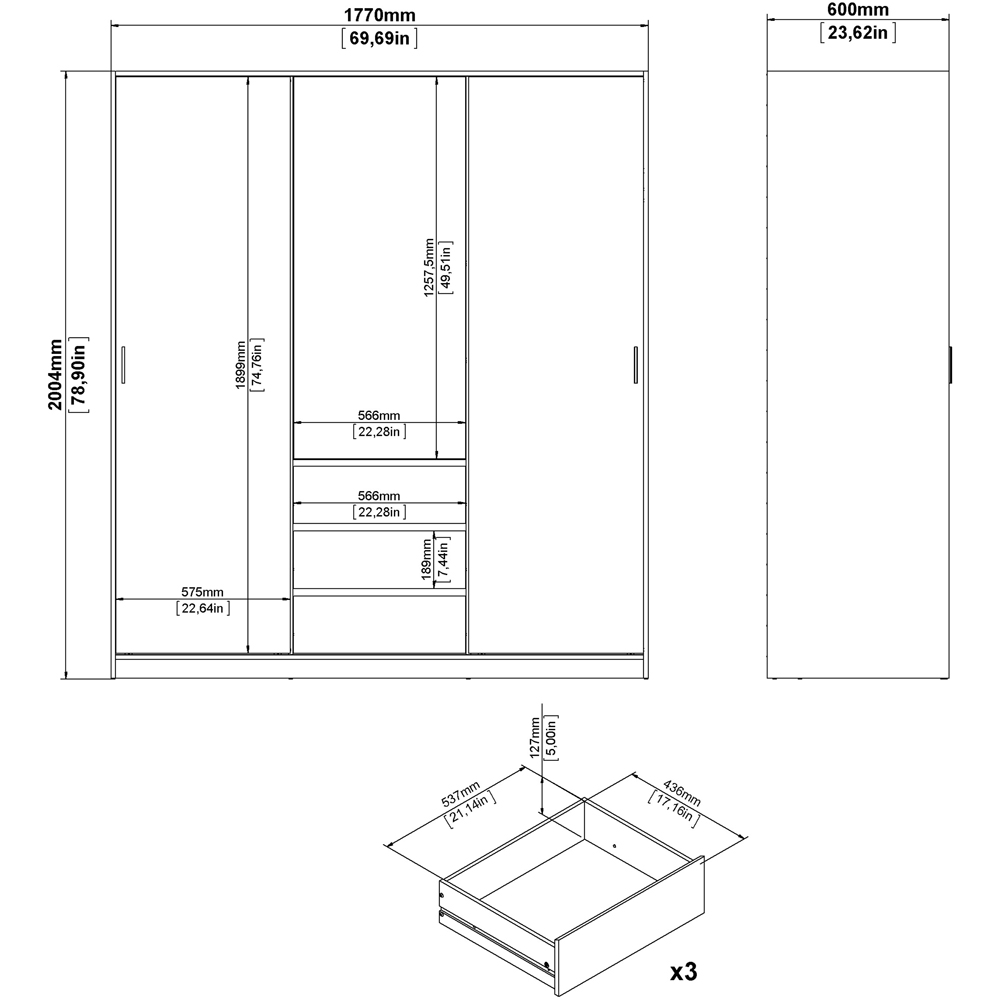 1770mm
[69,69in]

600mm
[23,62in]

2004mm
[78,90in]

1899mm
[74,76in]

1257,5mm
[49,51in]

566mm
[22,28in]

566mm
[22,28in]

189mm
[7,44in]

575mm
[22,64in]

127mm
[5,00in]

537mm
[21,14in]

436mm
[17,16in]

x3